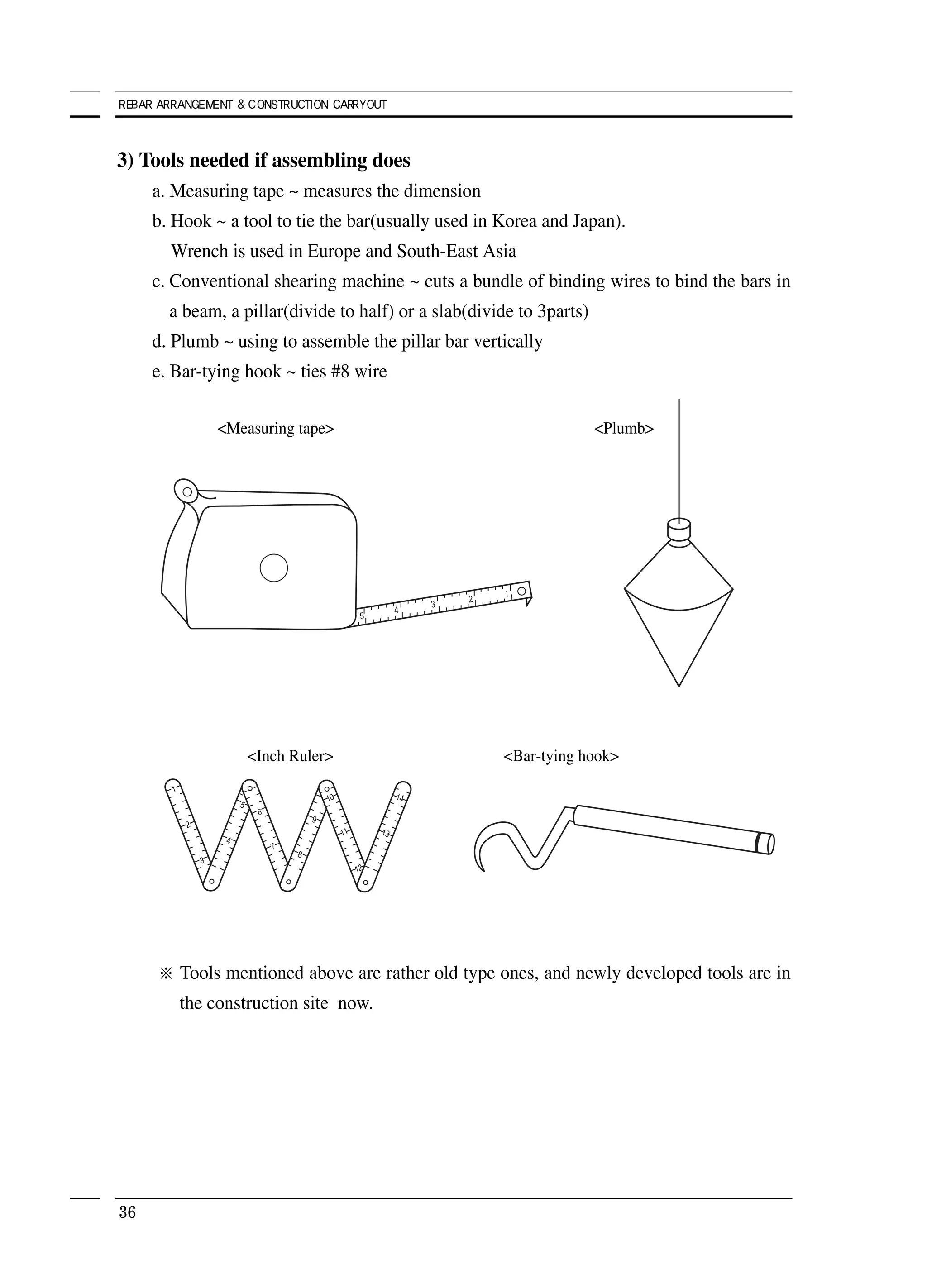 REBAR ARRANGEMENT & CONSTRUCTION CARRYOUT

3) Tools needed if assembling does

a. Measuring tape ~ measures the dimension

b. Hook ~ a tool to tie the bar(usually used in Korea and Japan). Wrench is used in Europe and South-East Asia

c. Conventional shearing machine ~ cuts a bundle of binding wires to bind the bars in a beam, a pillar(divide to half) or a slab(divide to 3parts)

d. Plumb ~ using to assemble the pillar bar vertically

e. Bar-tying hook ~ ties #8 wire

<Measuring tape>

5 4 3 2 1

<Plumb>

<Inch Ruler>

1 2 3 4 5 6 7 8 9 10 11 12 13 14

<Bar-tying hook>

※ Tools mentioned above are rather old type ones, and newly developed tools are in the construction site now.

36