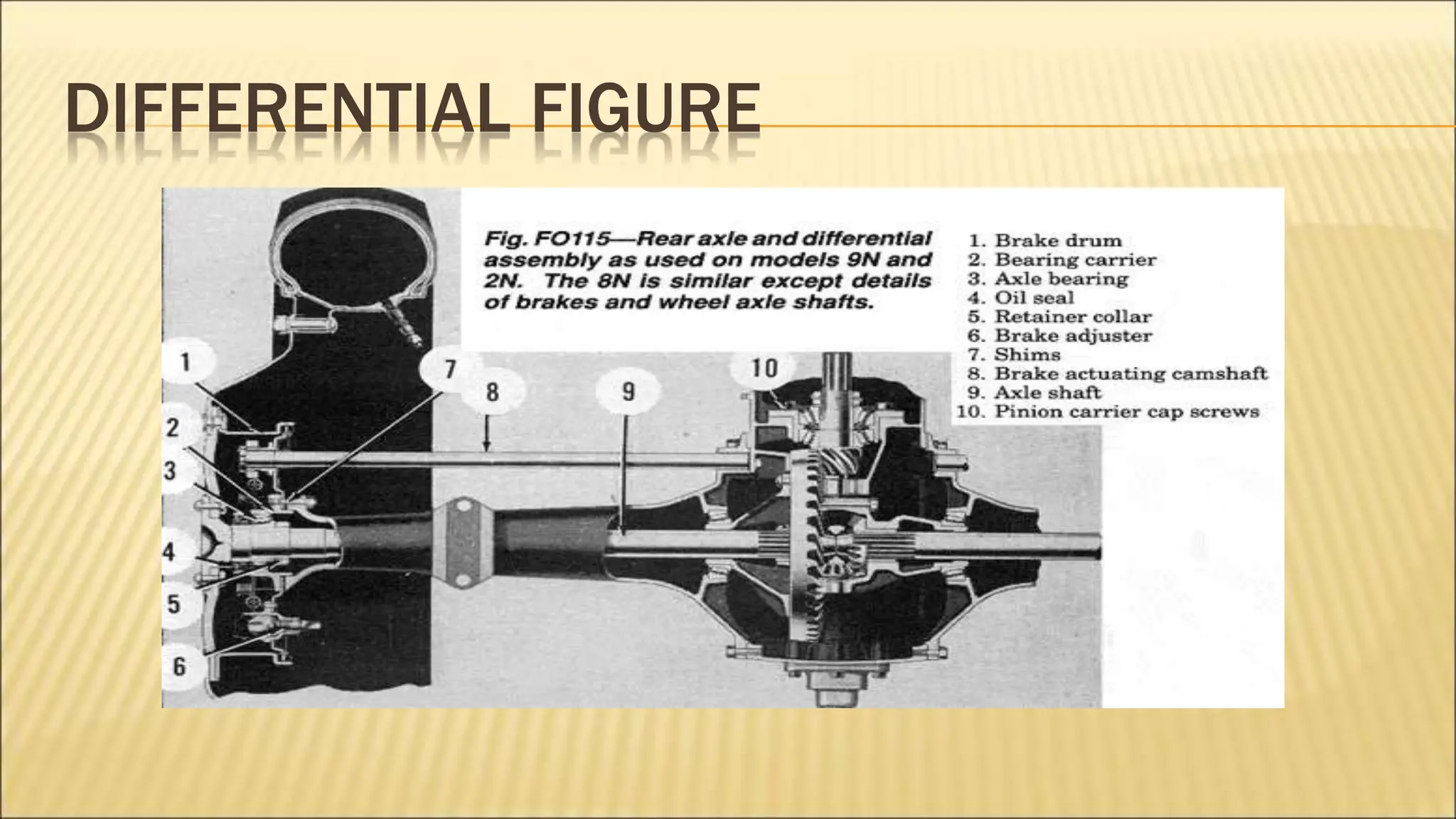 DIFFERENTIAL FIGURE

Fig. FO115—Rear axle and differential assembly as used on models 9N and 2N. The 8N is similar except details of brakes and wheel axle shafts.

1. Brake drum
2. Bearing carrier
3. Axle bearing
4. Oil seal
5. Retainer collar
6. Brake adjuster
7. Shims
8. Brake actuating camshaft
9. Axle shaft
10. Pinion carrier cap screws

1
2
3
4
5
6
7
8
9
10