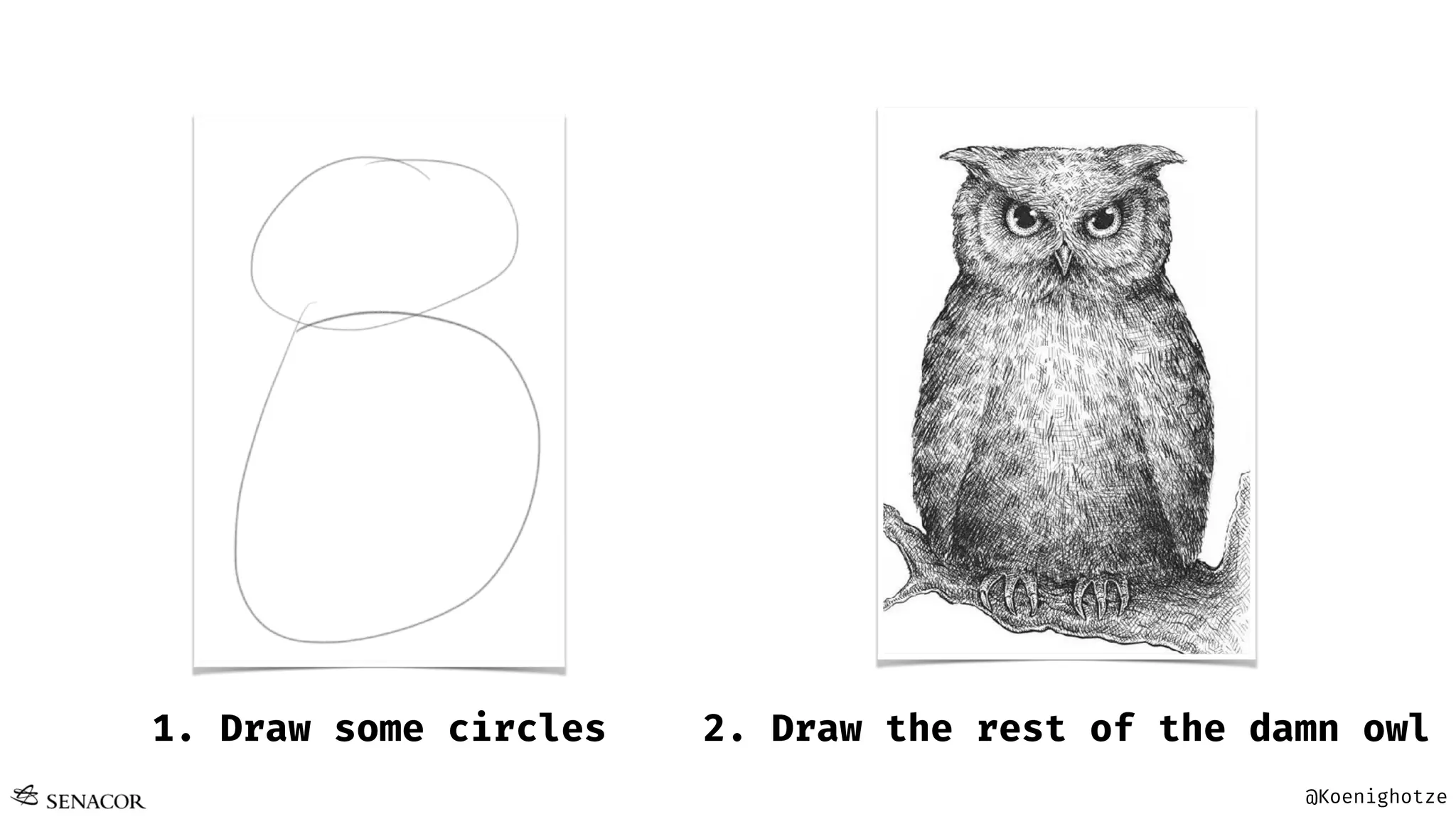 1. Draw some circles

2. Draw the rest of the damn owl

SENACOR

@Koenighotze