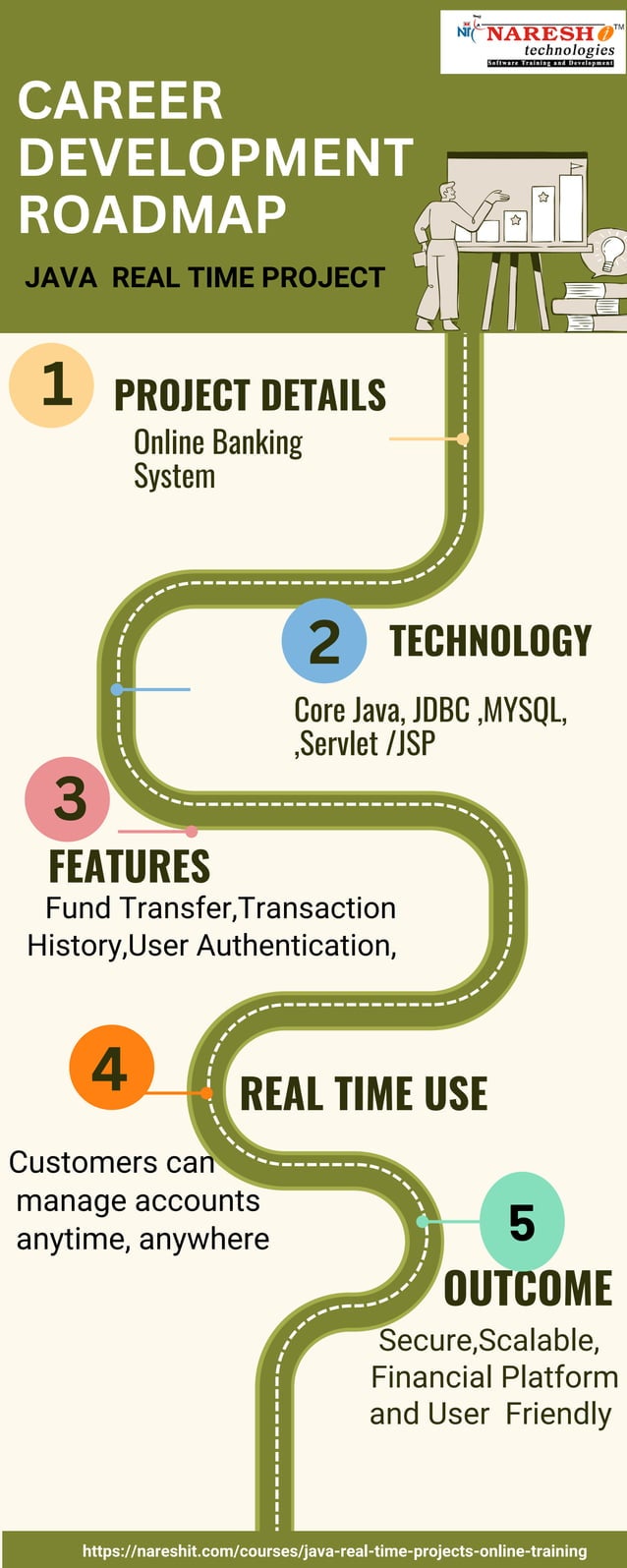 NARESH i technologies
Software Training and Development

CAREER DEVELOPMENT ROADMAP

JAVA REAL TIME PROJECT

1

PROJECT DETAILS

Online Banking System

2

TECHNOLOGY

Core Java, JDBC ,MYSQL, ,Servlet /JSP

3

FEATURES

Fund Transfer,Transaction History,User Authentication,

4

REAL TIME USE

Customers can manage accounts anytime, anywhere

5

OUTCOME

Secure,Scalable, Financial Platform and User Friendly

https://nareshit.com/courses/java-real-time-projects-online-training