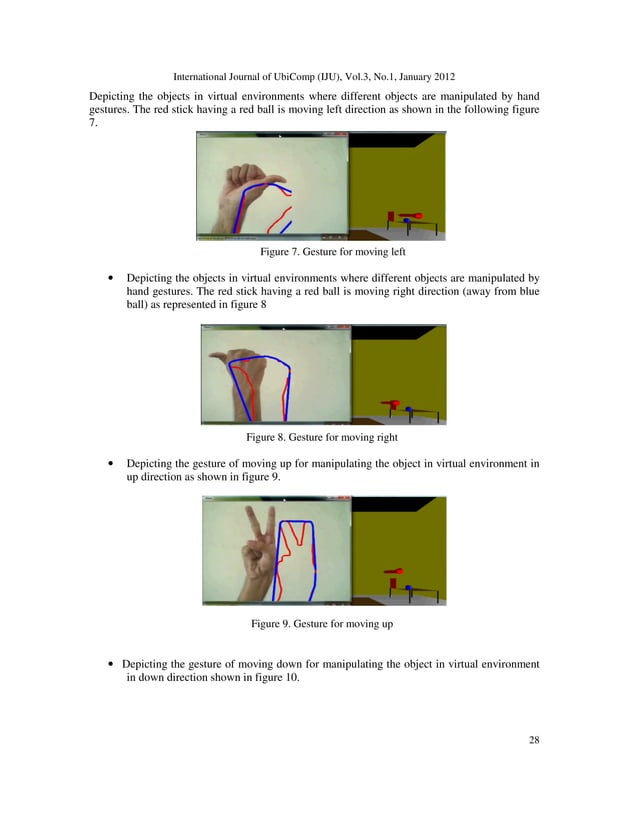 International Journal of UbiComp (IJU), Vol.3, No.1, January 2012

Depicting the objects in virtual environments where different objects are manipulated by hand gestures. The red stick having a red ball is moving left direction as shown in the following figure 7.

Figure 7. Gesture for moving left

• Depicting the objects in virtual environments where different objects are manipulated by hand gestures. The red stick having a red ball is moving right direction (away from blue ball) as represented in figure 8

Figure 8. Gesture for moving right

• Depicting the gesture of moving up for manipulating the object in virtual environment in up direction as shown in figure 9.

Figure 9. Gesture for moving up

• Depicting the gesture of moving down for manipulating the object in virtual environment in down direction shown in figure 10.

28