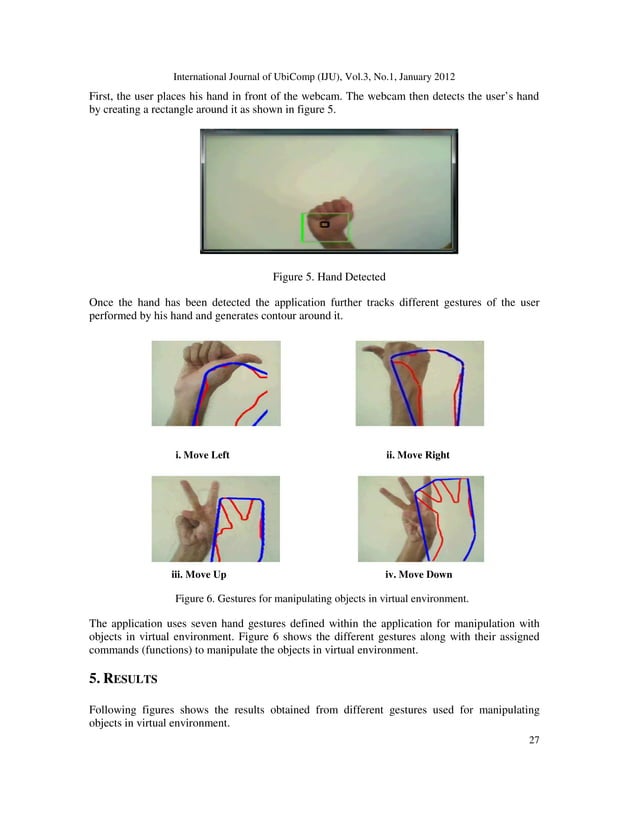 International Journal of UbiComp (IJU), Vol.3, No.1, January 2012

First, the user places his hand in front of the webcam. The webcam then detects the user's hand by creating a rectangle around it as shown in figure 5.

Figure 5. Hand Detected

Once the hand has been detected the application further tracks different gestures of the user performed by his hand and generates contour around it.

i. Move Left

ii. Move Right

iii. Move Up

iv. Move Down

Figure 6. Gestures for manipulating objects in virtual environment.

The application uses seven hand gestures defined within the application for manipulation with objects in virtual environment. Figure 6 shows the different gestures along with their assigned commands (functions) to manipulate the objects in virtual environment.

5. RESULTS

Following figures shows the results obtained from different gestures used for manipulating objects in virtual environment.

27