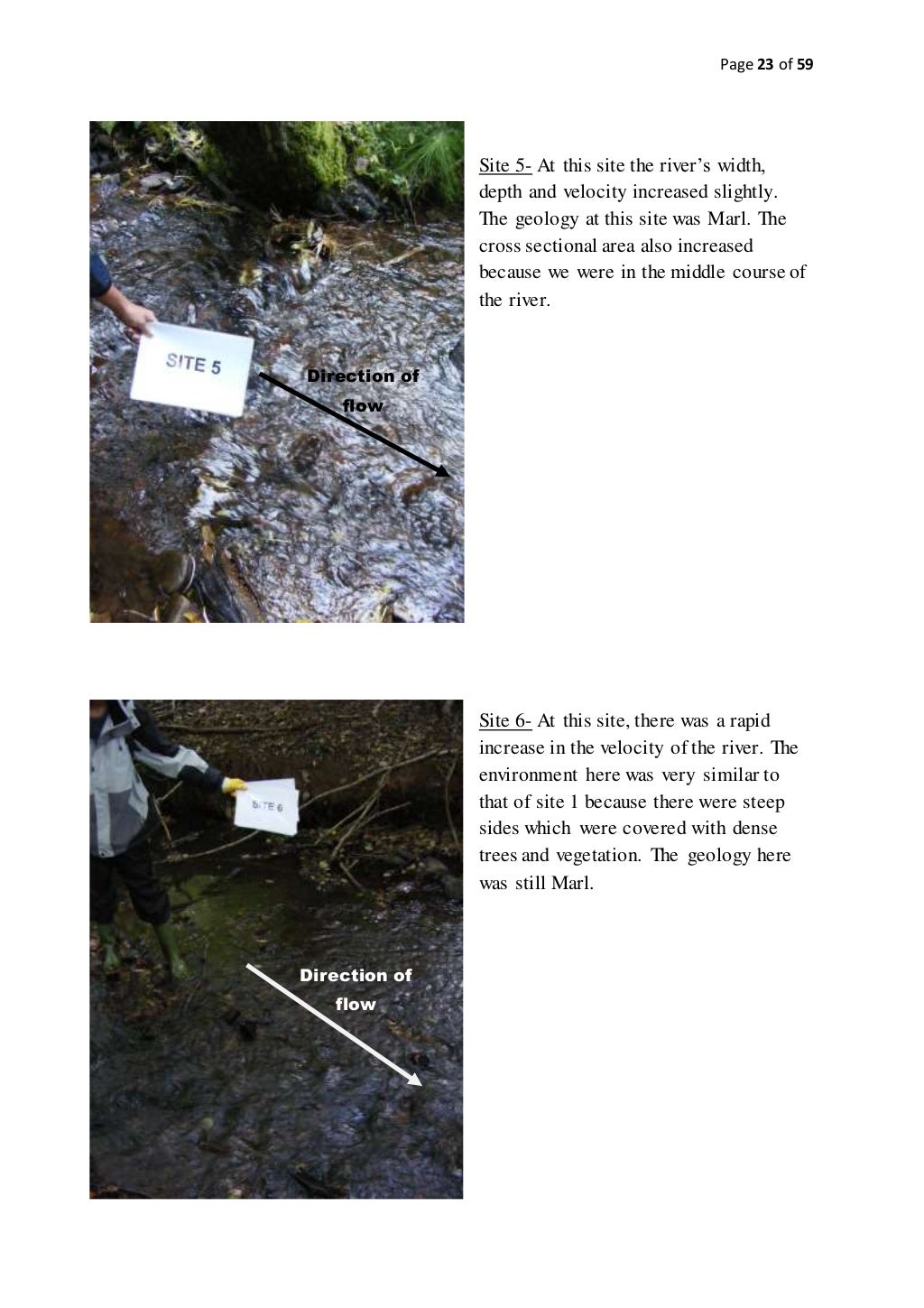 Page 23 of 59

SITE 5

Direction of flow

Site 5- At this site the river's width, depth and velocity increased slightly. The geology at this site was Marl. The cross sectional area also increased because we were in the middle course of the river.

SITE 6

Direction of flow

Site 6- At this site, there was a rapid increase in the velocity of the river. The environment here was very similar to that of site 1 because there were steep sides which were covered with dense trees and vegetation. The geology here was still Marl.