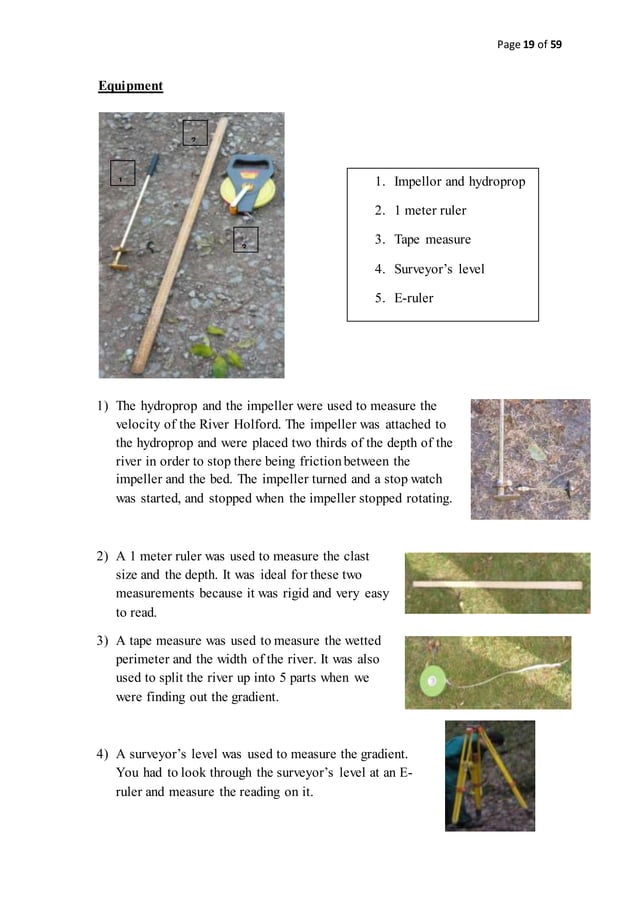 Page 19 of 59

Equipment

1
2
3

1. Impellor and hydroprop
2. 1 meter ruler
3. Tape measure
4. Surveyor's level
5. E-ruler

1) The hydroprop and the impeller were used to measure the velocity of the River Holford. The impeller was attached to the hydroprop and were placed two thirds of the depth of the river in order to stop there being friction between the impeller and the bed. The impeller turned and a stop watch was started, and stopped when the impeller stopped rotating.

2) A 1 meter ruler was used to measure the clast size and the depth. It was ideal for these two measurements because it was rigid and very easy to read.

3) A tape measure was used to measure the wetted perimeter and the width of the river. It was also used to split the river up into 5 parts when we were finding out the gradient.

4) A surveyor's level was used to measure the gradient. You had to look through the surveyor's level at an E-ruler and measure the reading on it.