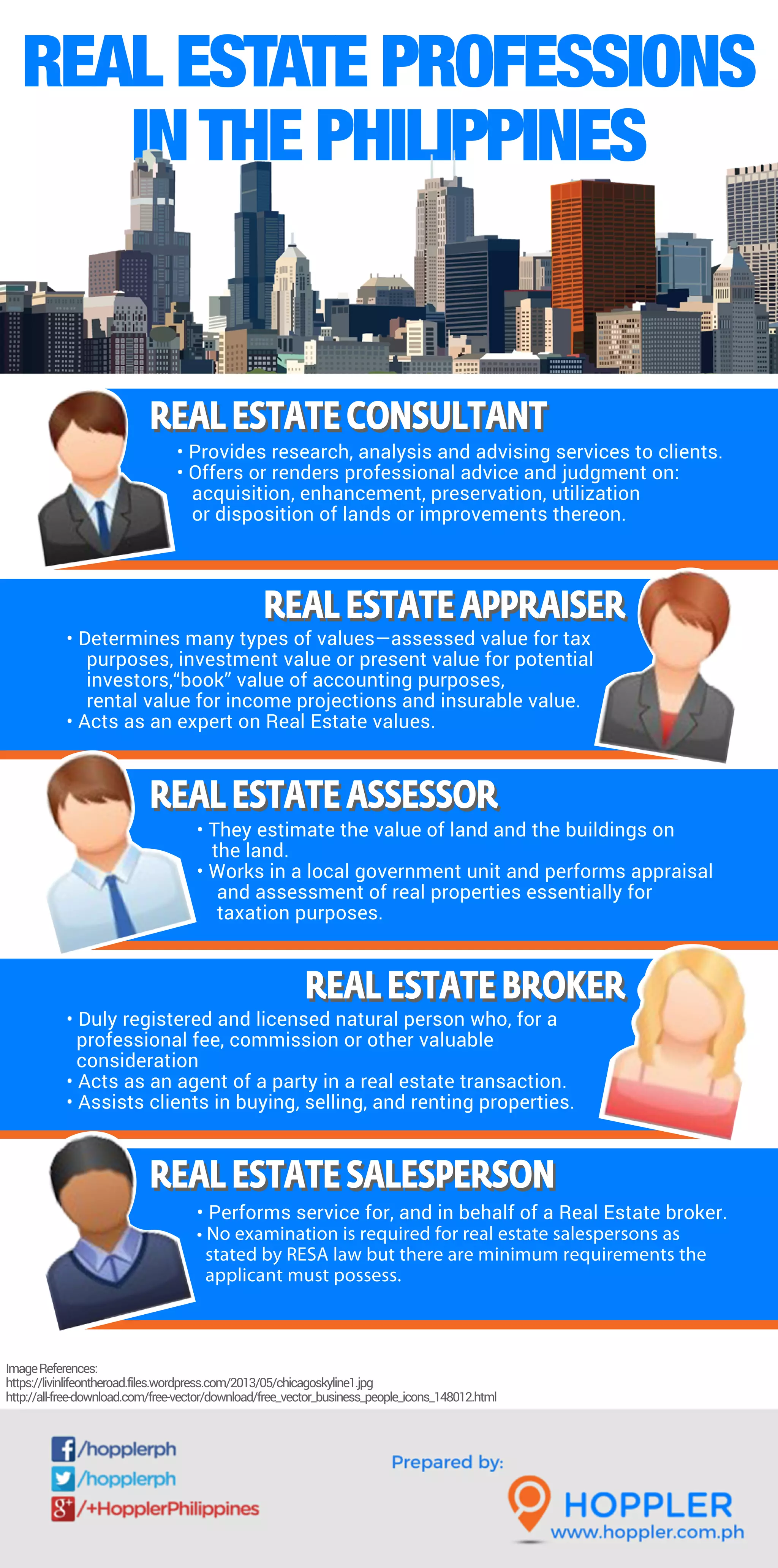 REAL ESTATE PROFESSIONS IN THE PHILIPPINES

REAL ESTATE CONSULTANT
• Provides research, analysis and advising services to clients.
• Offers or renders professional advice and judgment on: acquisition, enhancement, preservation, utilization or disposition of lands or improvements thereon.

REAL ESTATE APPRAISER
• Determines many types of values—assessed value for tax purposes, investment value or present value for potential investors,"book" value of accounting purposes, rental value for income projections and insurable value.
• Acts as an expert on Real Estate values.

REAL ESTATE ASSESSOR
• They estimate the value of land and the buildings on the land.
• Works in a local government unit and performs appraisal and assessment of real properties essentially for taxation purposes.

REAL ESTATE BROKER
• Duly registered and licensed natural person who, for a professional fee, commission or other valuable consideration
• Acts as an agent of a party in a real estate transaction.
• Assists clients in buying, selling, and renting properties.

REAL ESTATE SALESPERSON
• Performs service for, and in behalf of a Real Estate broker.
• No examination is required for real estate salespersons as stated by RESA law but there are minimum requirements the applicant must possess.

Image References:
https://livinlifeontheroad.files.wordpress.com/2013/05/chicagoskyline1.jpg
http://all-free-download.com/free-vector/download/free_vector_business_people_icons_148012.html

/hopplerph
/hopplerph
/+HopplerPhilippines

Prepared by:
HOPPLER
www.hoppler.com.ph