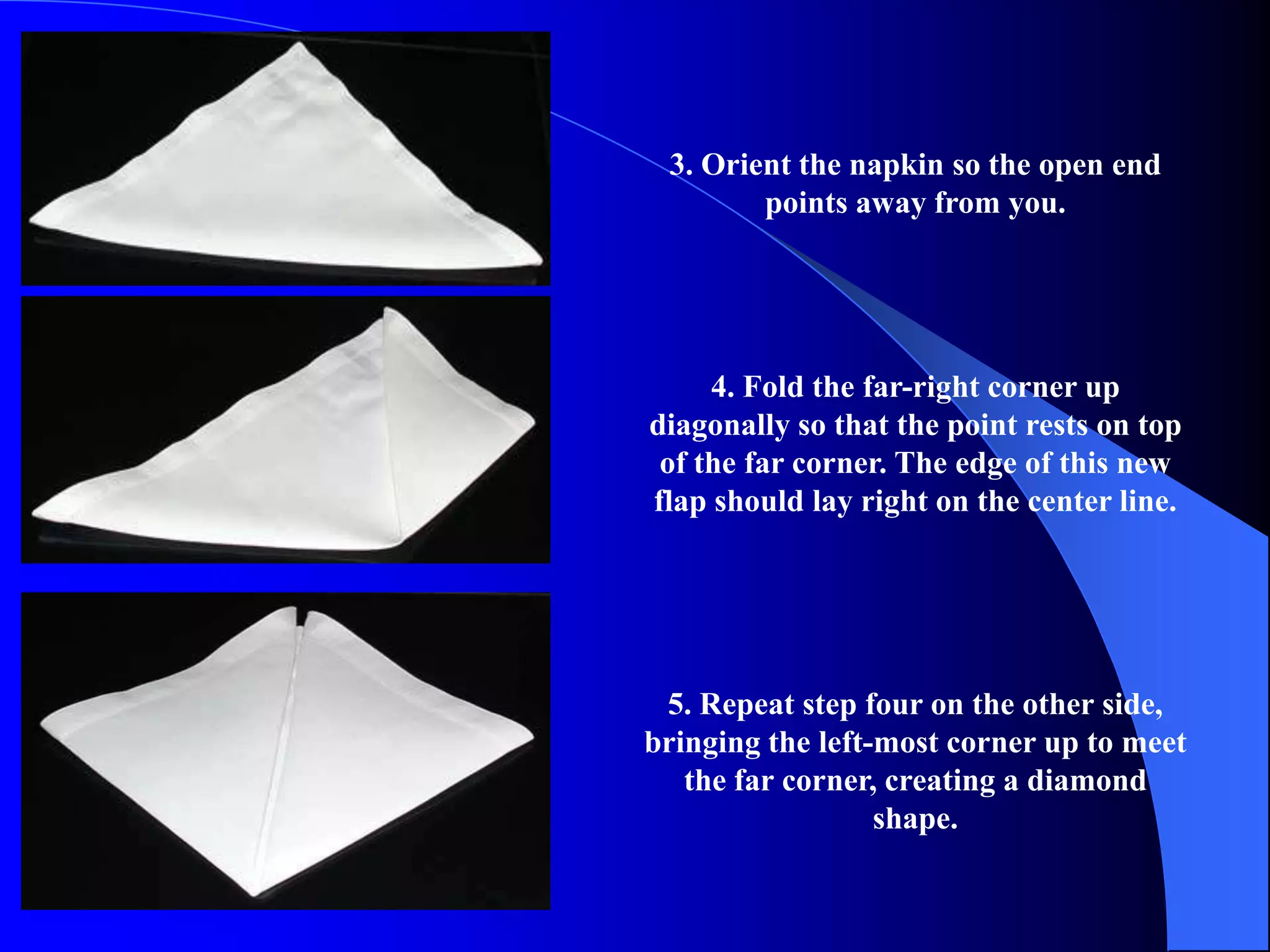 3. Orient the napkin so the open end points away from you.

4. Fold the far-right corner up diagonally so that the point rests on top of the far corner. The edge of this new flap should lay right on the center line.

5. Repeat step four on the other side, bringing the left-most corner up to meet the far corner, creating a diamond shape.