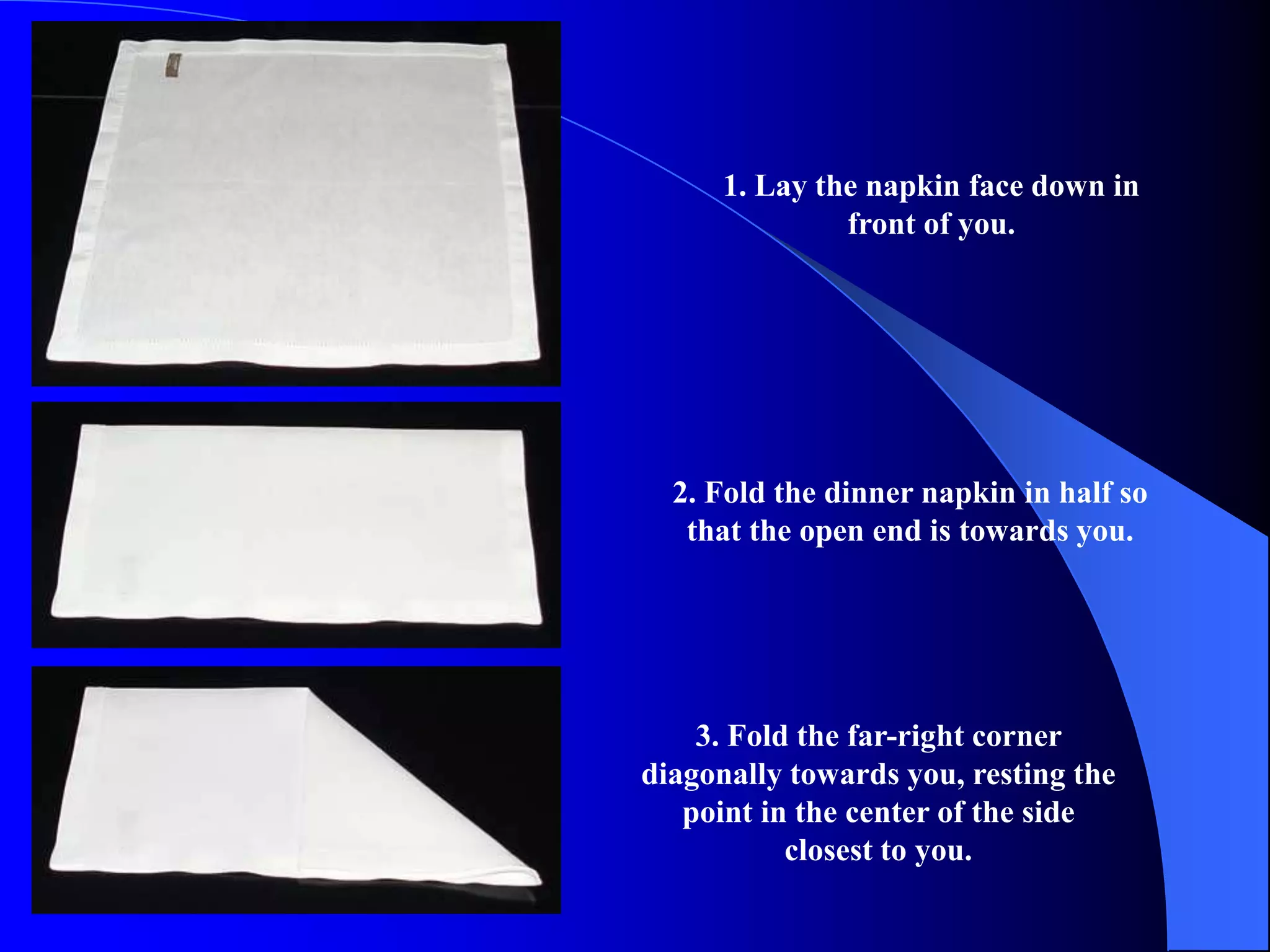 1. Lay the napkin face down in front of you.

2. Fold the dinner napkin in half so that the open end is towards you.

3. Fold the far-right corner diagonally towards you, resting the point in the center of the side closest to you.