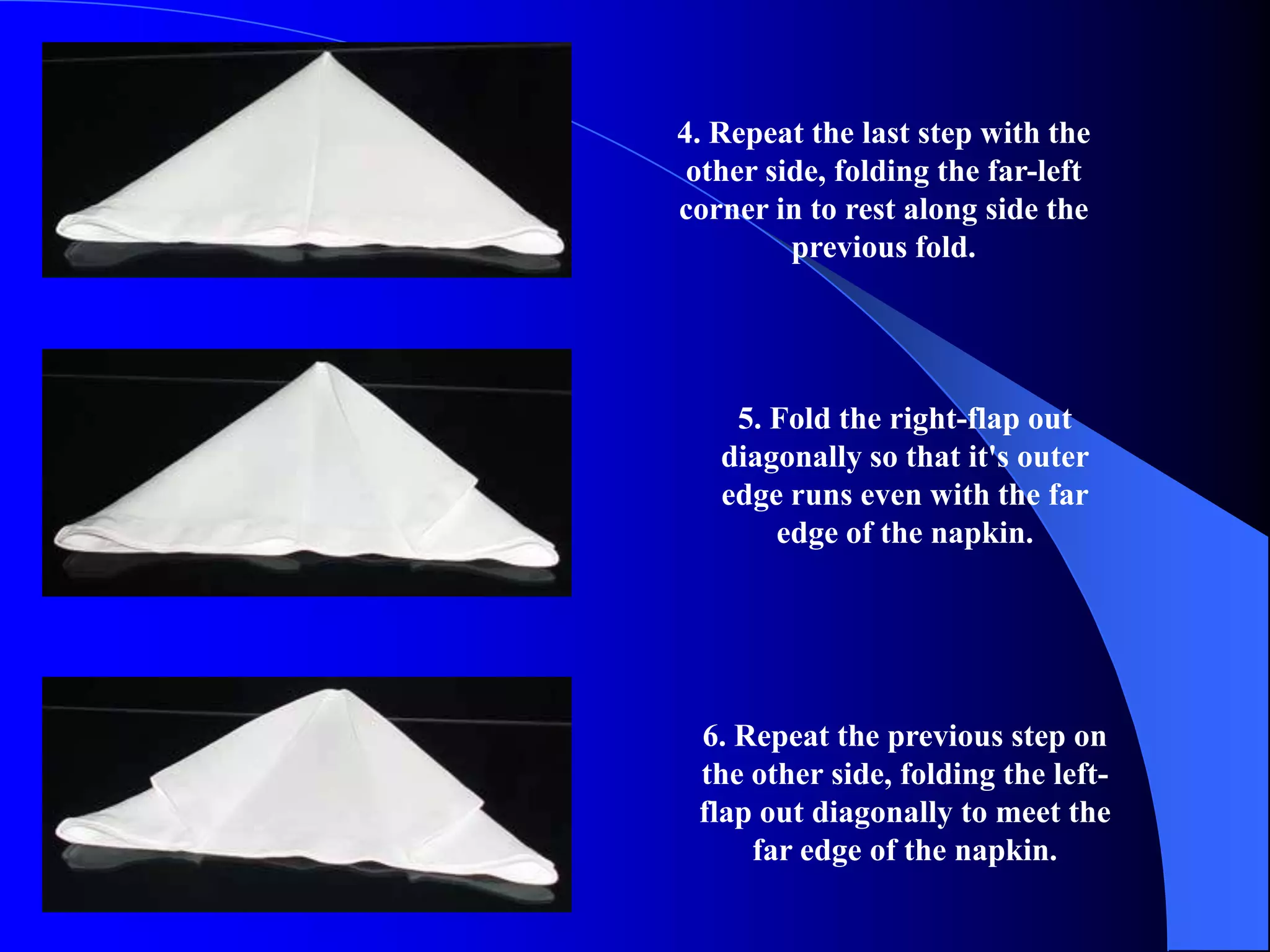 4. Repeat the last step with the other side, folding the far-left corner in to rest along side the previous fold.

5. Fold the right-flap out diagonally so that it's outer edge runs even with the far edge of the napkin.

6. Repeat the previous step on the other side, folding the left-flap out diagonally to meet the far edge of the napkin.