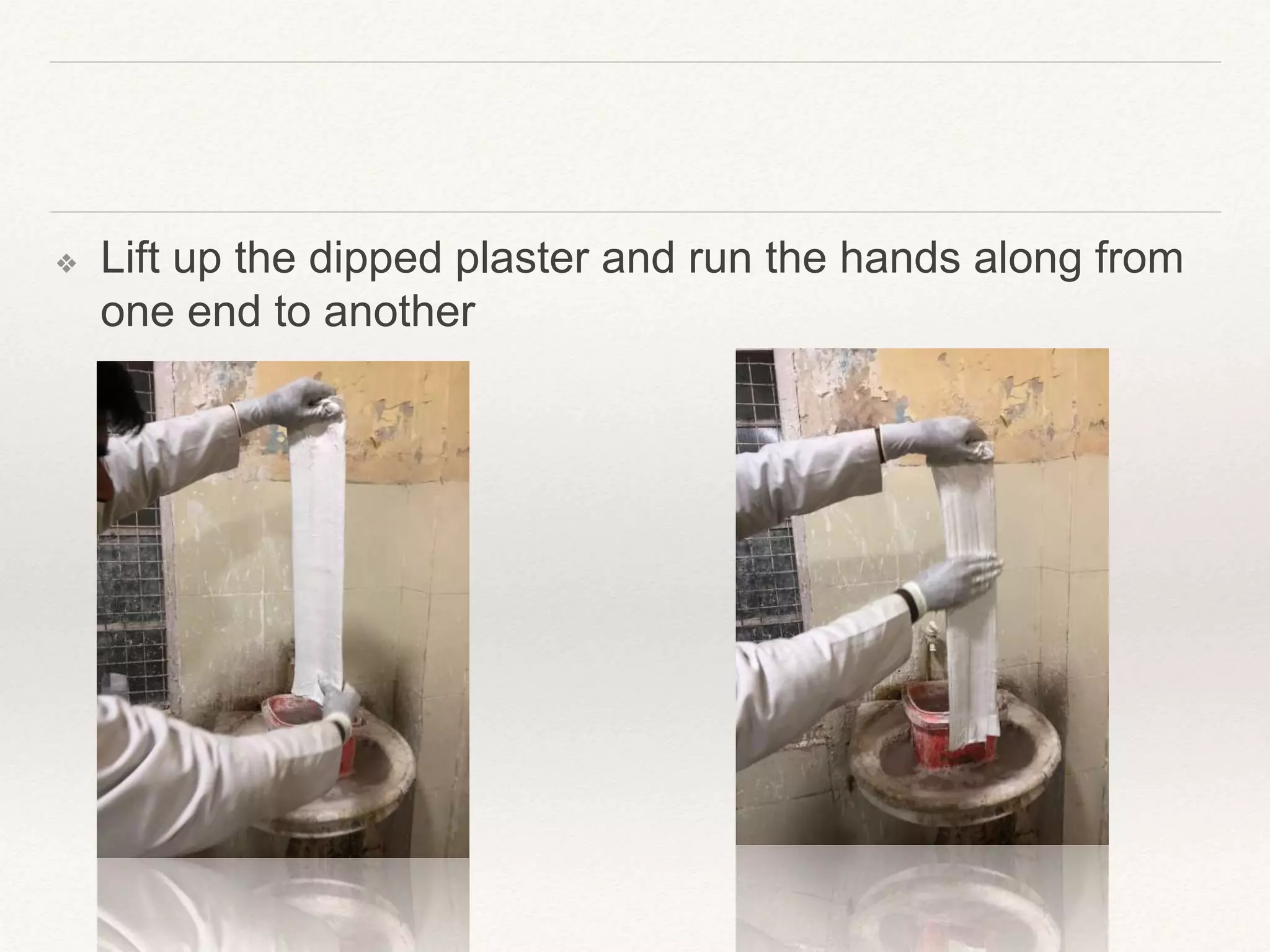 ❖ Lift up the dipped plaster and run the hands along from one end to another