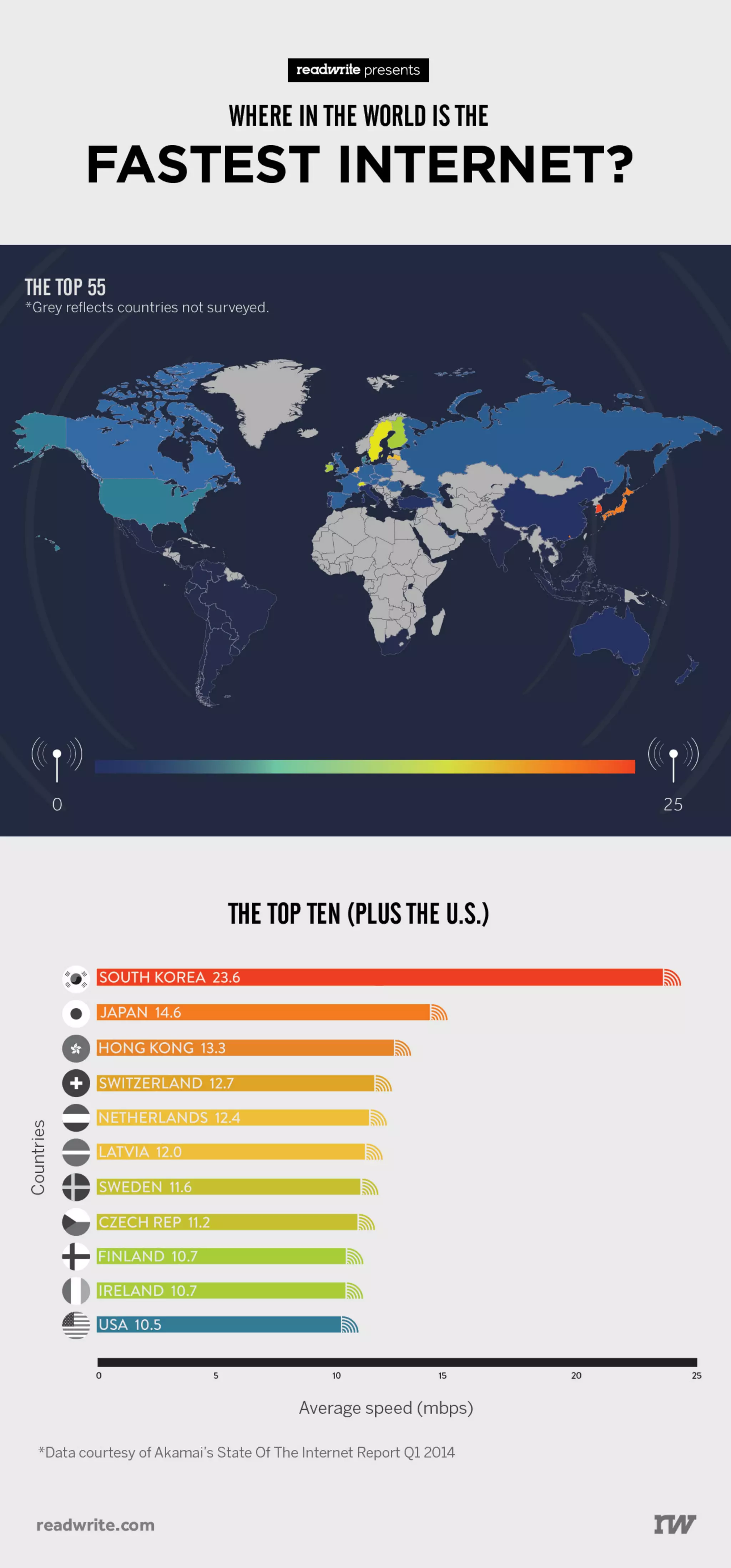 readwrite presents

WHERE IN THE WORLD IS THE

FASTEST INTERNET?

THE TOP 55
*Grey reflects countries not surveyed.

0

25

THE TOP TEN (PLUS THE U.S.)

Countries

SOUTH KOREA 23.6
JAPAN 14.6
HONG KONG 13.3
SWITZERLAND 12.7
NETHERLANDS 12.4
LATVIA 12.0
SWEDEN 11.6
CZECH REP 11.2
FINLAND 10.7
IRELAND 10.7
USA 10.5

0 5 10 15 20 25

Average speed (mbps)

*Data courtesy of Akamai's State Of The Internet Report Q1 2014

readwrite.com

rw