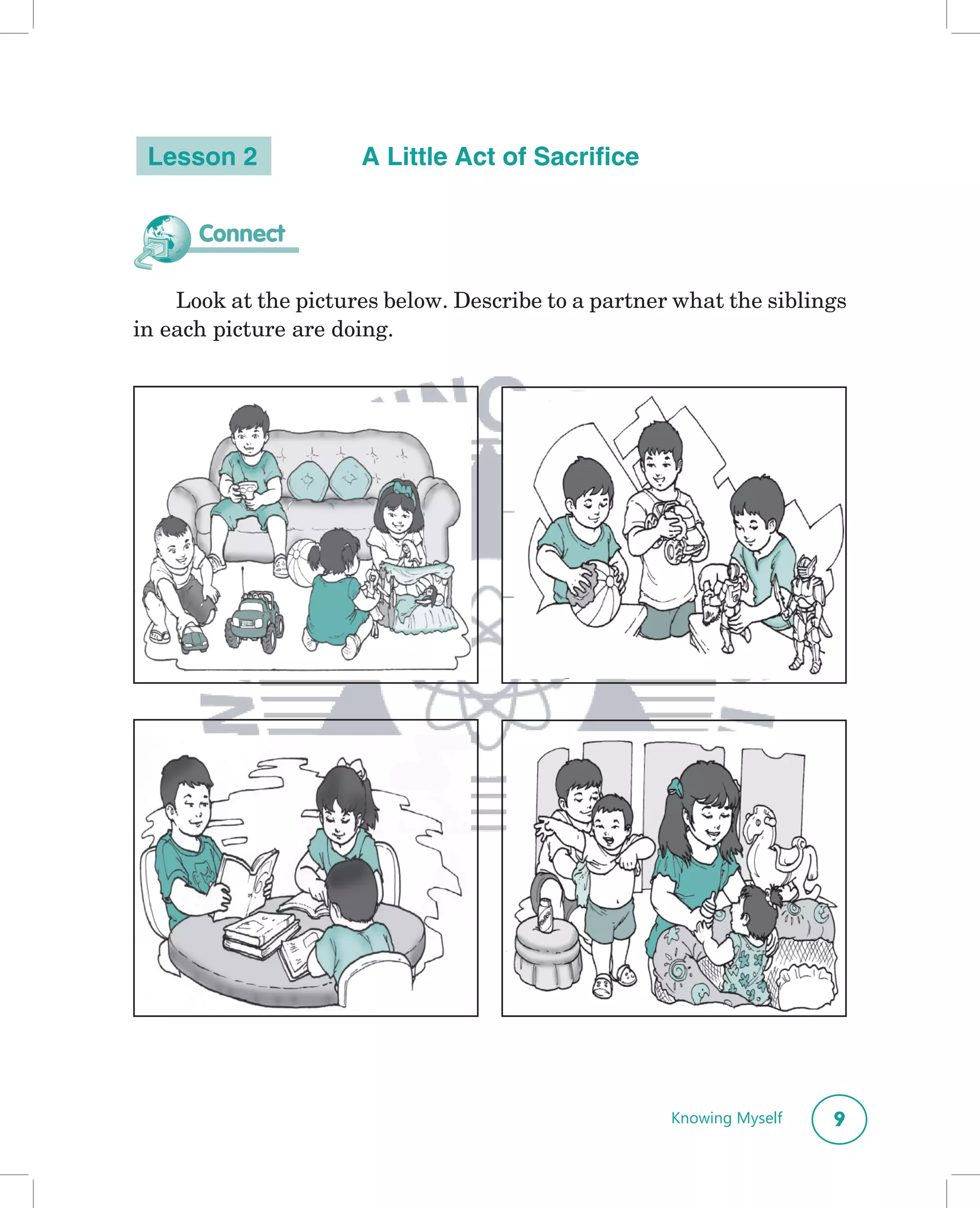 Lesson 2

A Little Act of Sacrifice

Connect

Look at the pictures below. Describe to a partner what the siblings in each picture are doing.

Knowing Myself

9