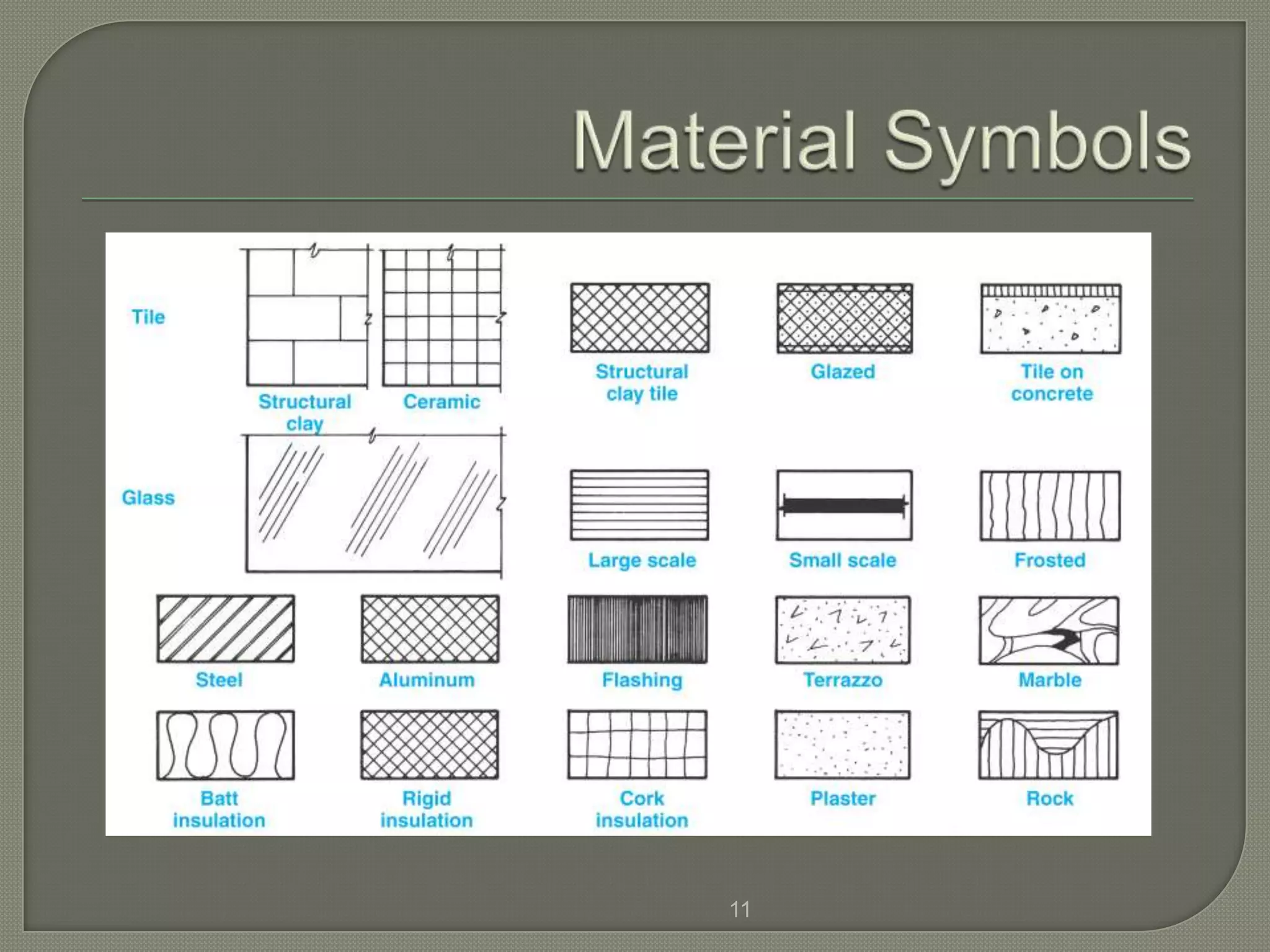 Material Symbols

Tile

Structural clay

Ceramic

Structural clay tile

Glazed

Tile on concrete

Glass

Large scale

Small scale

Frosted

Steel

Aluminum

Flashing

Terrazzo

Marble

Batt insulation

Rigid insulation

Cork insulation

Plaster

Rock

11