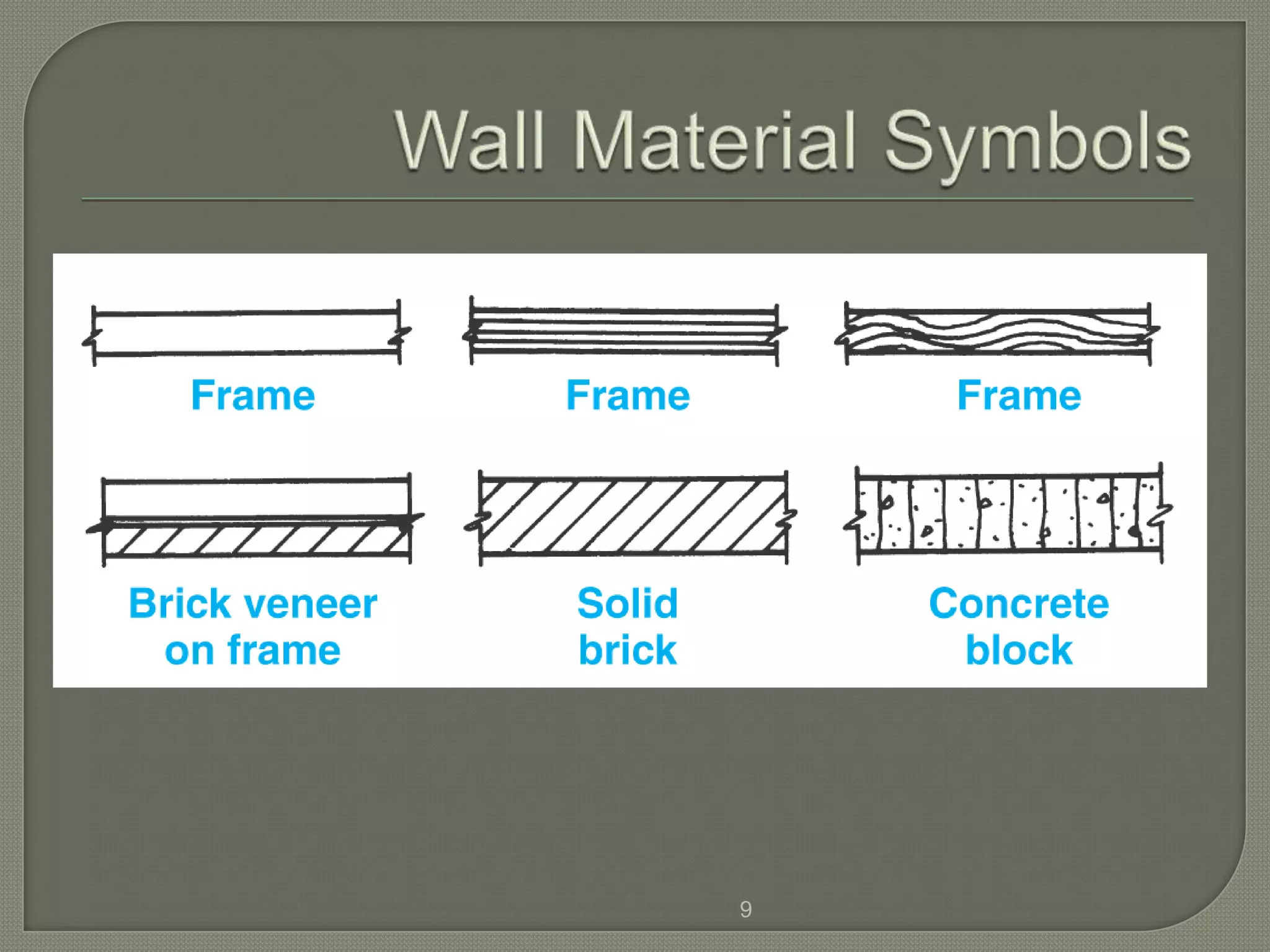 Wall Material Symbols

Frame

Frame

Frame

Brick veneer on frame

Solid brick

Concrete block

9