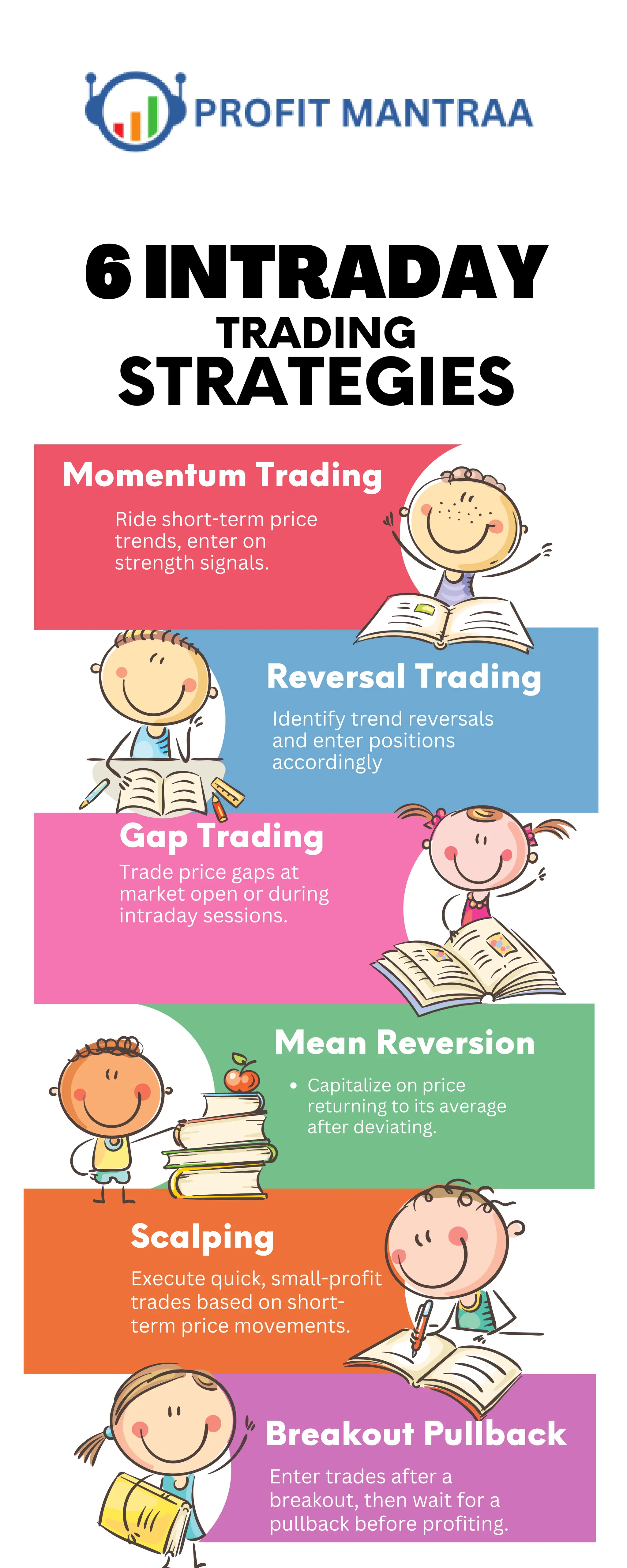 PROFIT MANTRAA

6 INTRADAY TRADING STRATEGIES

Momentum Trading

Ride short-term price trends, enter on strength signals.

Reversal Trading

Identify trend reversals and enter positions accordingly

Gap Trading

Trade price gaps at market open or during intraday sessions.

Mean Reversion

• Capitalize on price returning to its average after deviating.

Scalping

Execute quick, small-profit trades based on short-term price movements.

Breakout Pullback

Enter trades after a breakout, then wait for a pullback before profiting.