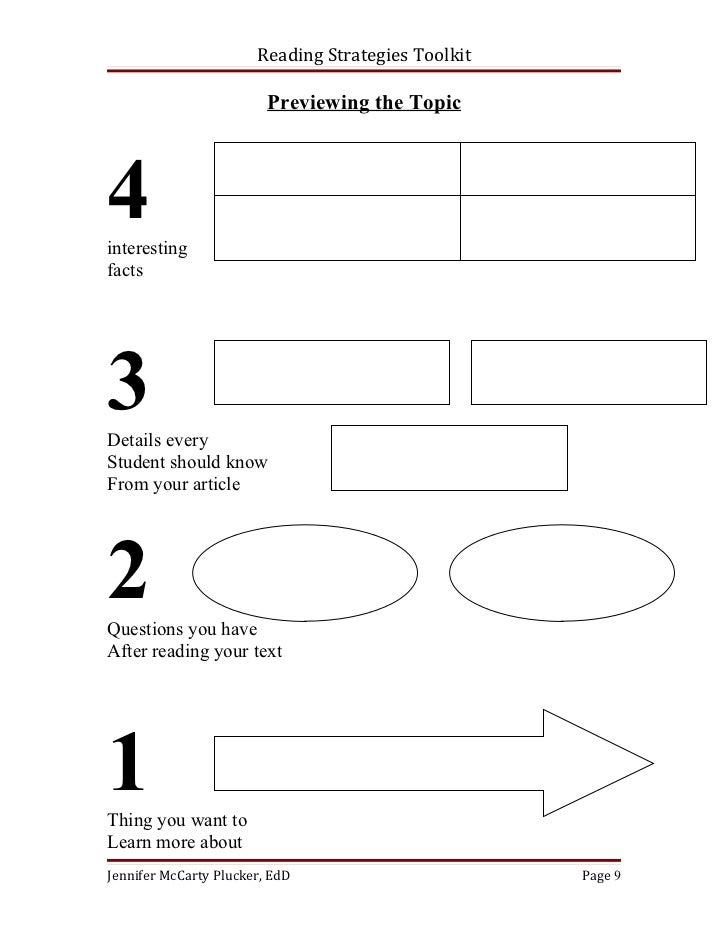 Reading Strategies Toolkit

Previewing the Topic

4

interesting facts

3

Details every Student should know From your article

2

Questions you have After reading your text

1

Thing you want to Learn more about

Jennifer McCarty Plucker, EdD

Page 9