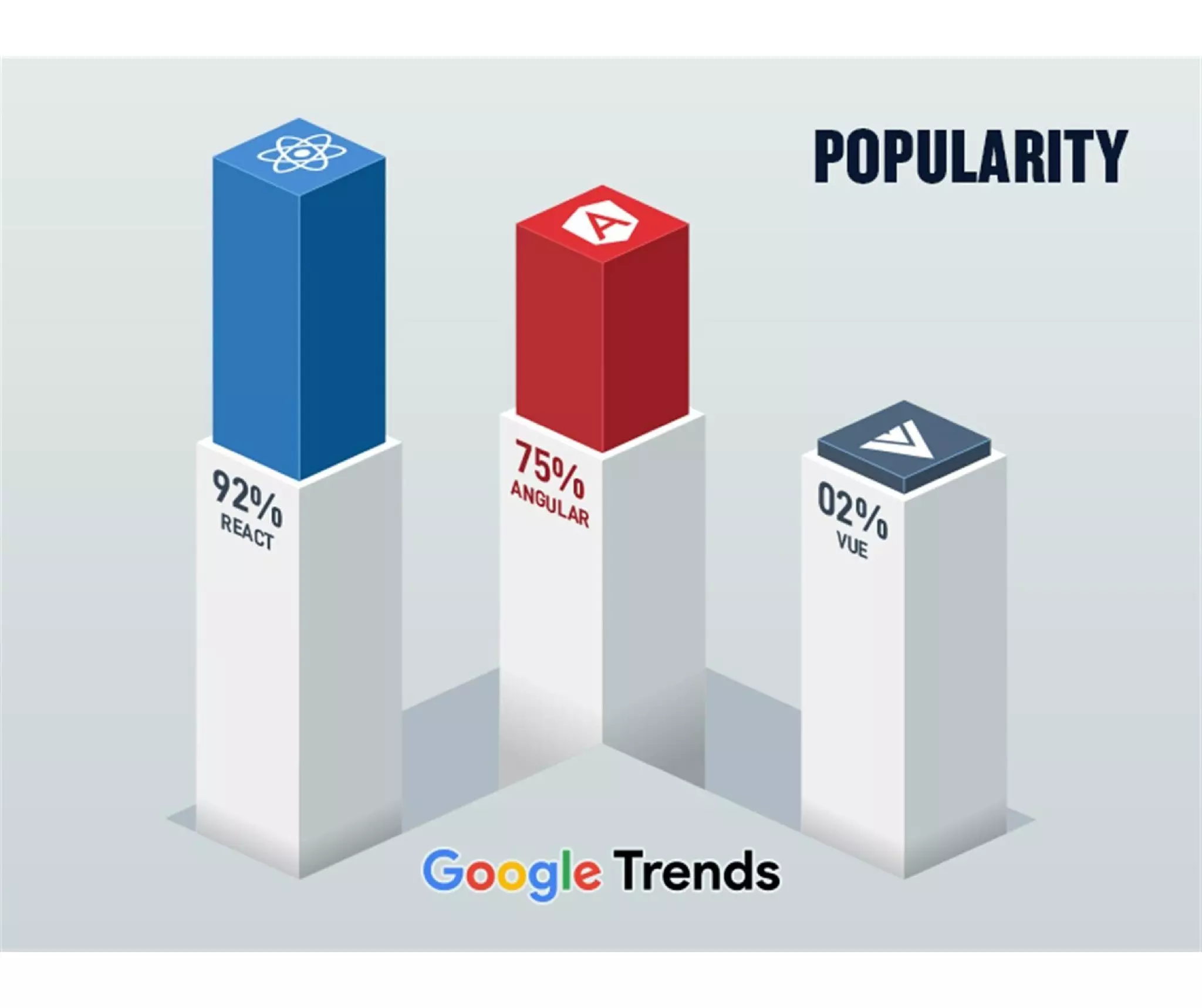 POPULARITY

A

92%
REACT

75%
ANGULAR

02%
VUE

Google Trends