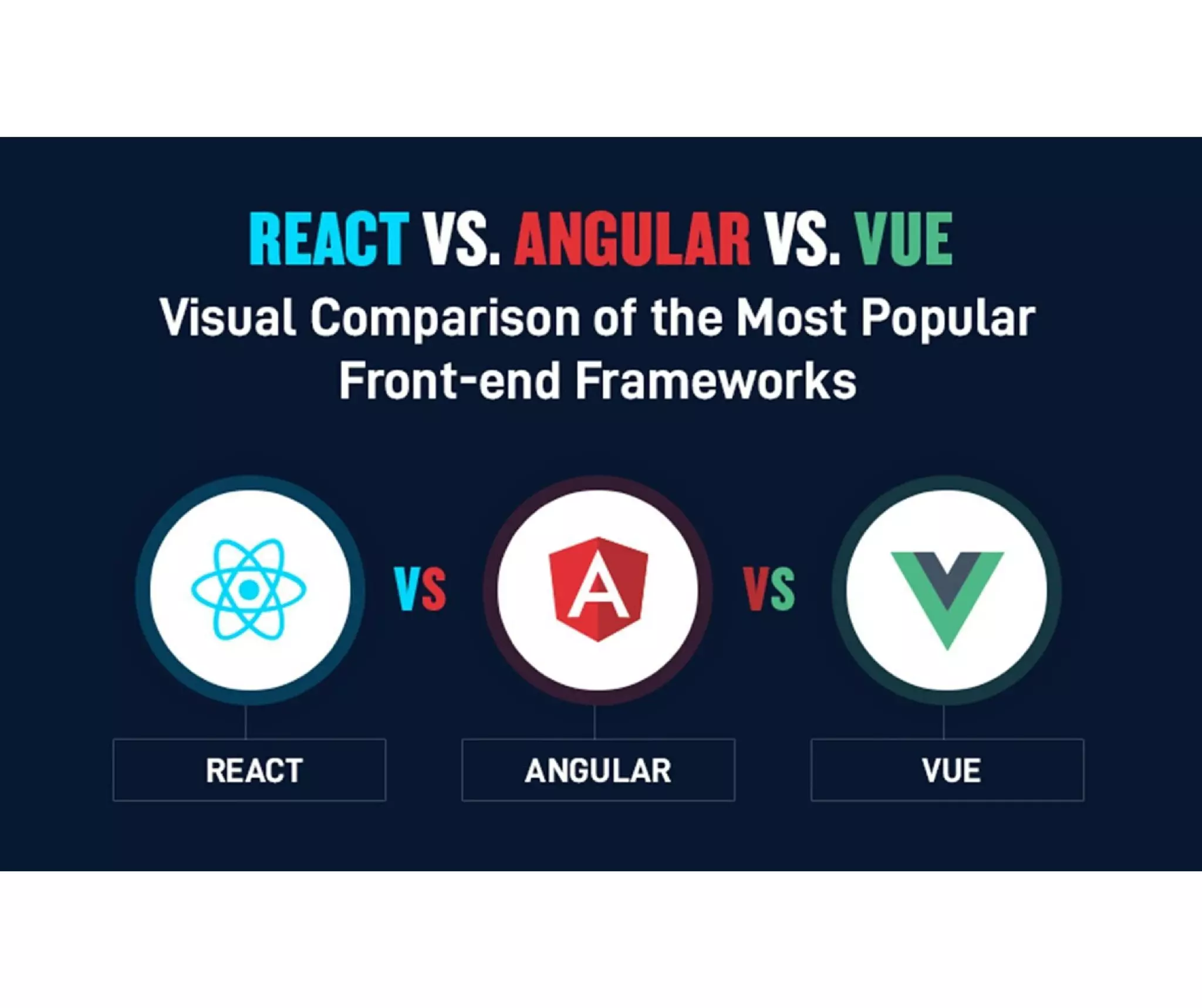 REACT VS. ANGULAR VS. VUE

Visual Comparison of the Most Popular Front-end Frameworks

VS

A

VS

REACT

ANGULAR

VUE