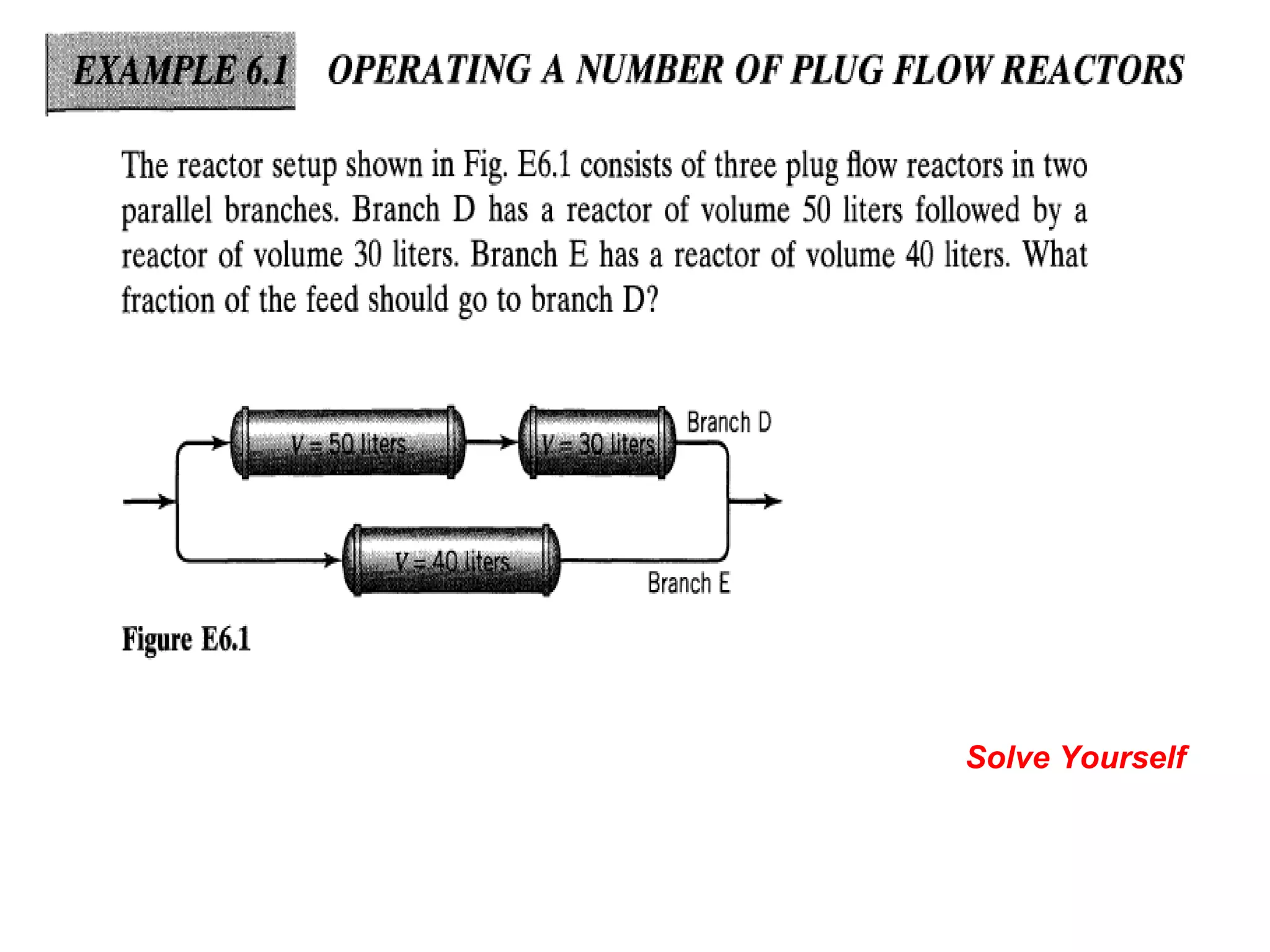 EXAMPLE 6.1 OPERATING A NUMBER OF PLUG FLOW REACTORS

The reactor setup shown in Fig. E6.1 consists of three plug flow reactors in two parallel branches. Branch D has a reactor of volume 50 liters followed by a reactor of volume 30 liters. Branch E has a reactor of volume 40 liters. What fraction of the feed should go to branch D?

$V = 50$ liters
$V = 30$ liters
Branch D
$V = 40$ liters
Branch E

Figure E6.1

Solve Yourself