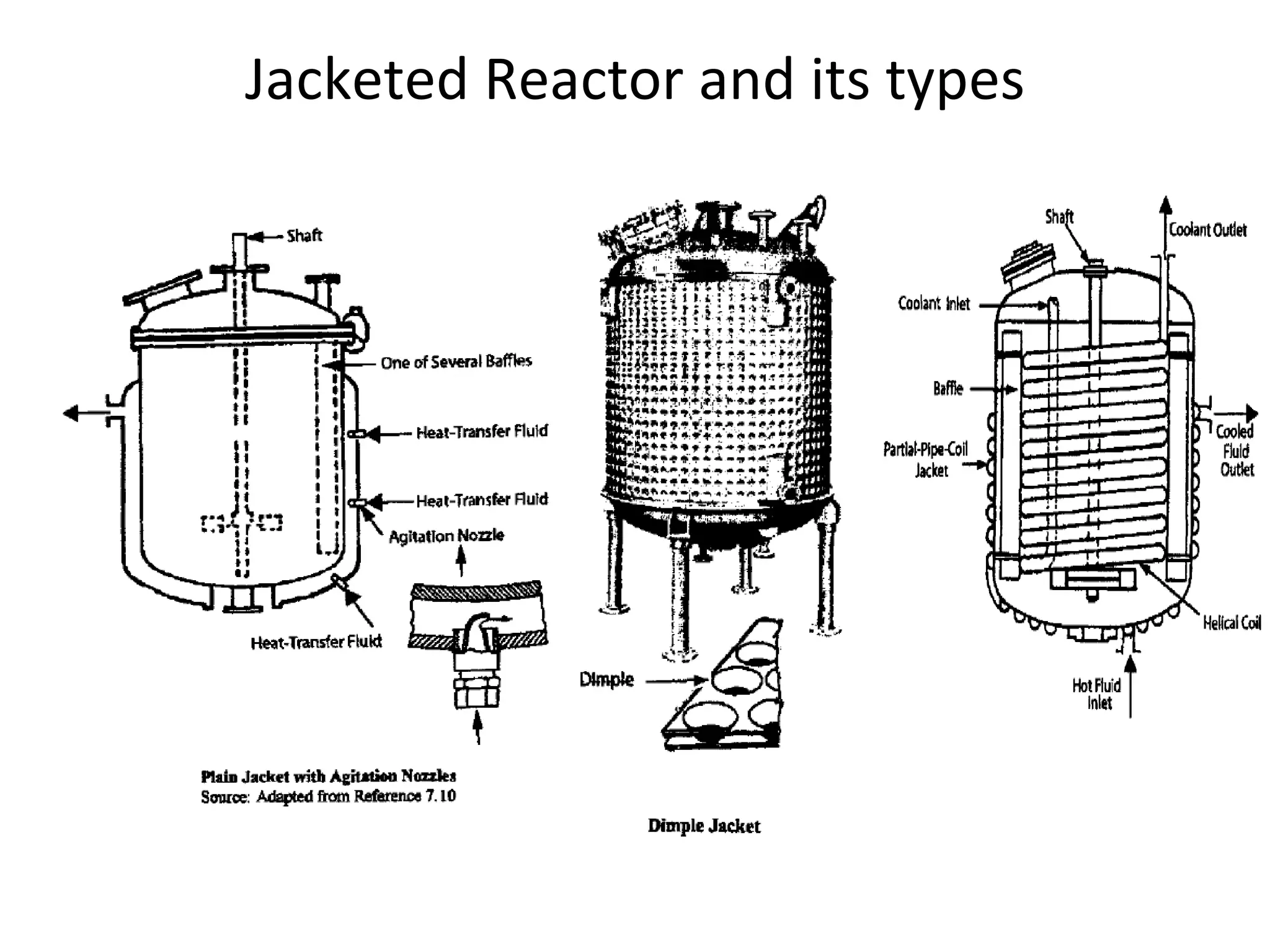 Jacketed Reactor and its types

Shaft

One of Several Baffles

Heat-Transfer Fluid

Heat-Transfer Fluid

Agitation Nozzle

Heat-Transfer Fluid

Plain Jacket with Agitation Nozzles
Source: Adapted from Reference 7.10

Dimple

Dimple Jacket

Shaft

Coolant Outlet

Coolant Inlet

Baffle

Partial-Pipe-Coil Jacket

Cooled Fluid Outlet

Helical Coil

Hot Fluid Inlet