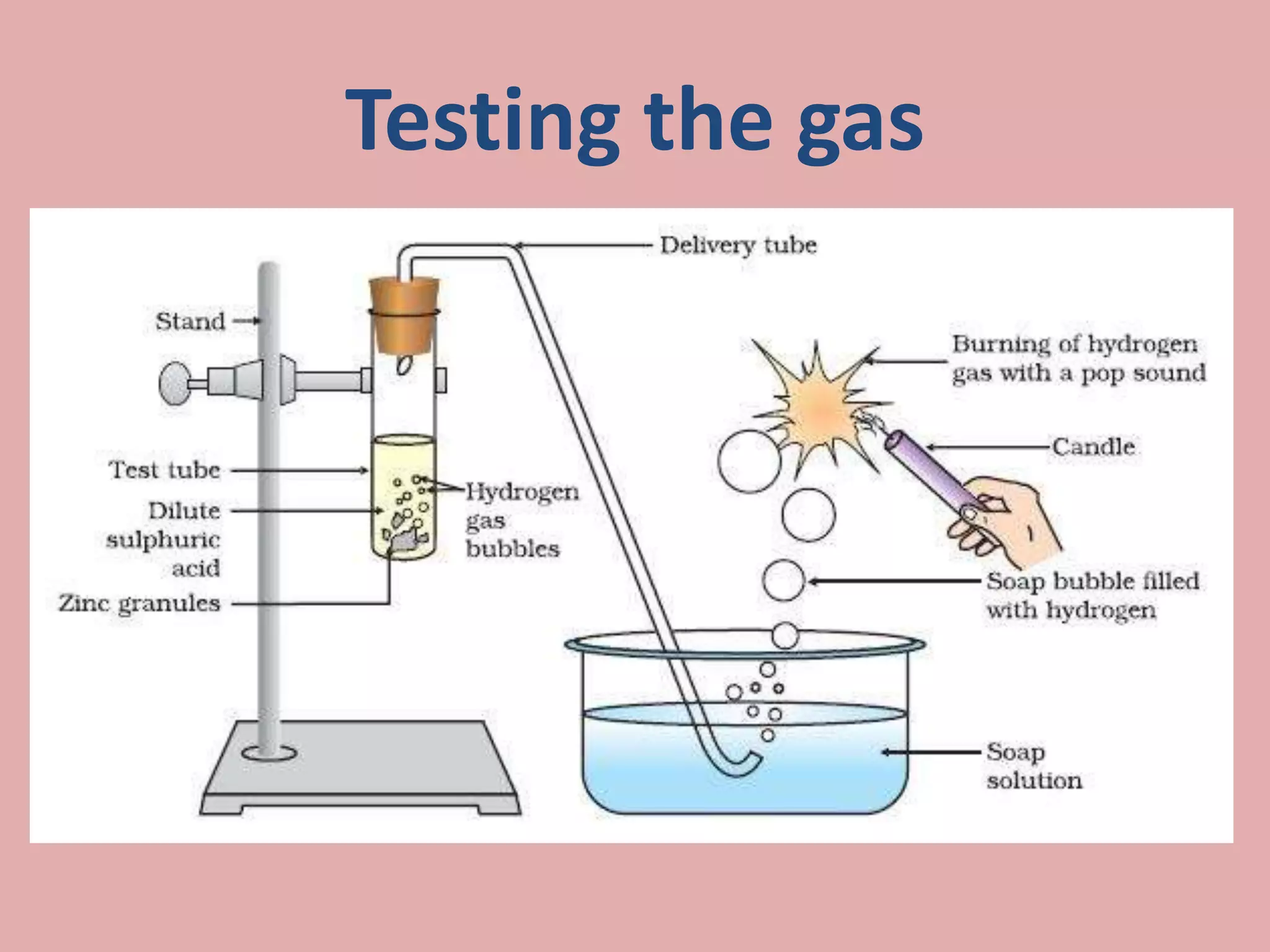 Testing the gas

Delivery tube

Stand

Burning of hydrogen gas with a pop sound

Candle

Test tube

Dilute sulphuric acid

Hydrogen gas bubbles

Zinc granules

Soap bubble filled with hydrogen

Soap solution