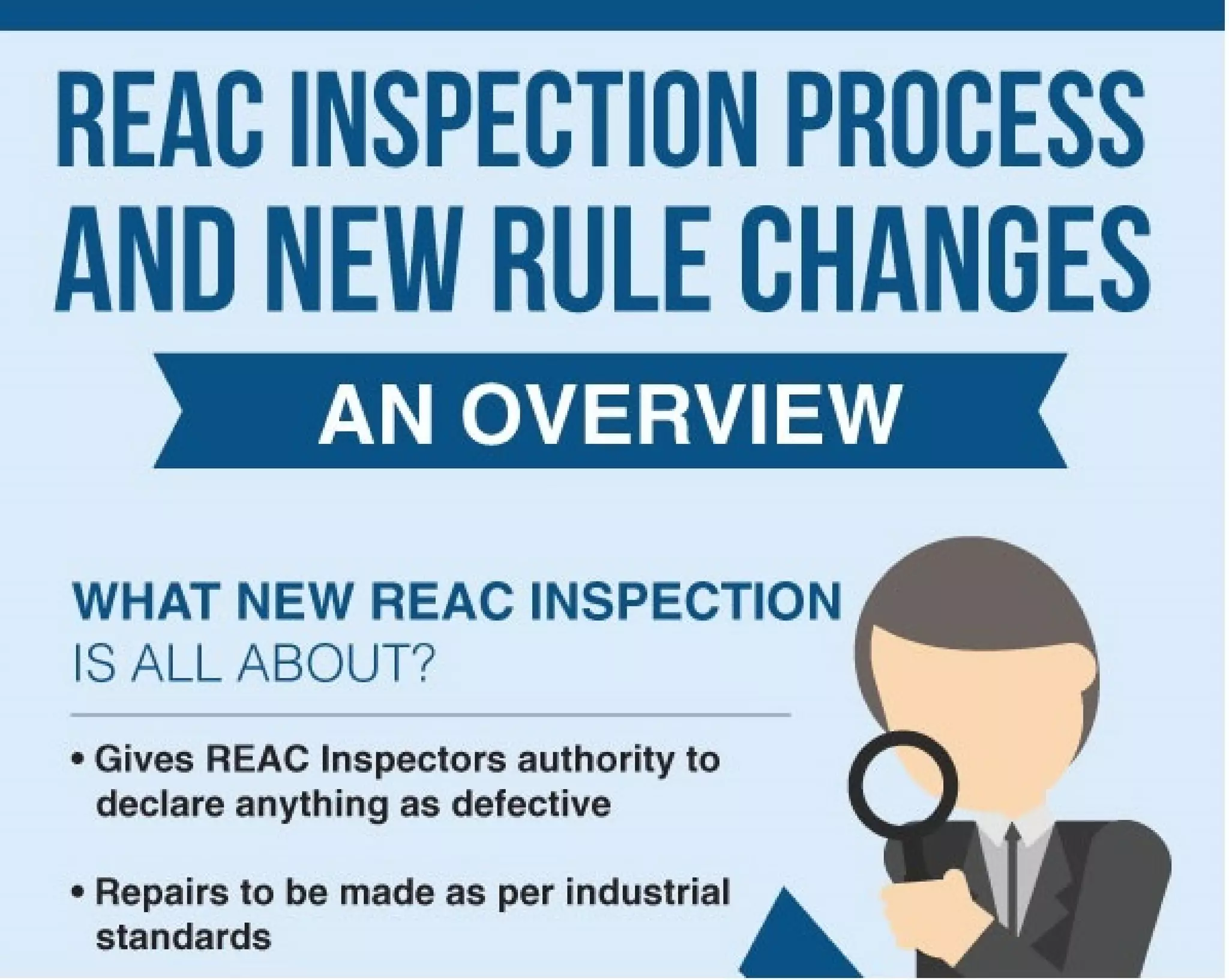 REAC INSPECTION PROCESS AND NEW RULE CHANGES

AN OVERVIEW

WHAT NEW REAC INSPECTION IS ALL ABOUT?

• Gives REAC Inspectors authority to declare anything as defective

• Repairs to be made as per industrial standards