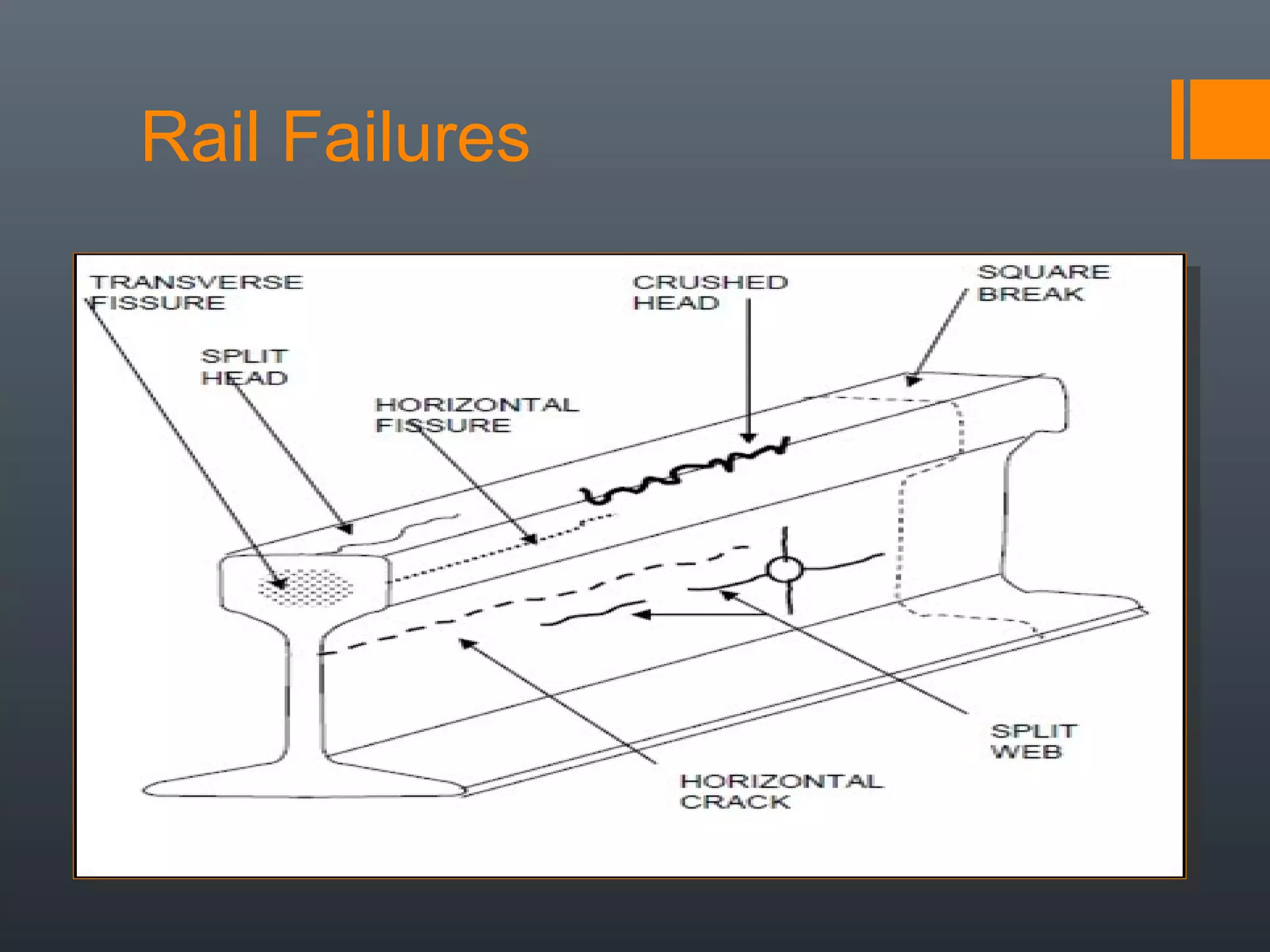 Rail Failures

TRANSVERSE FISSURE

CRUSHED HEAD

SQUARE BREAK

SPLIT HEAD

HORIZONTAL FISSURE

SPLIT WEB

HORIZONTAL CRACK