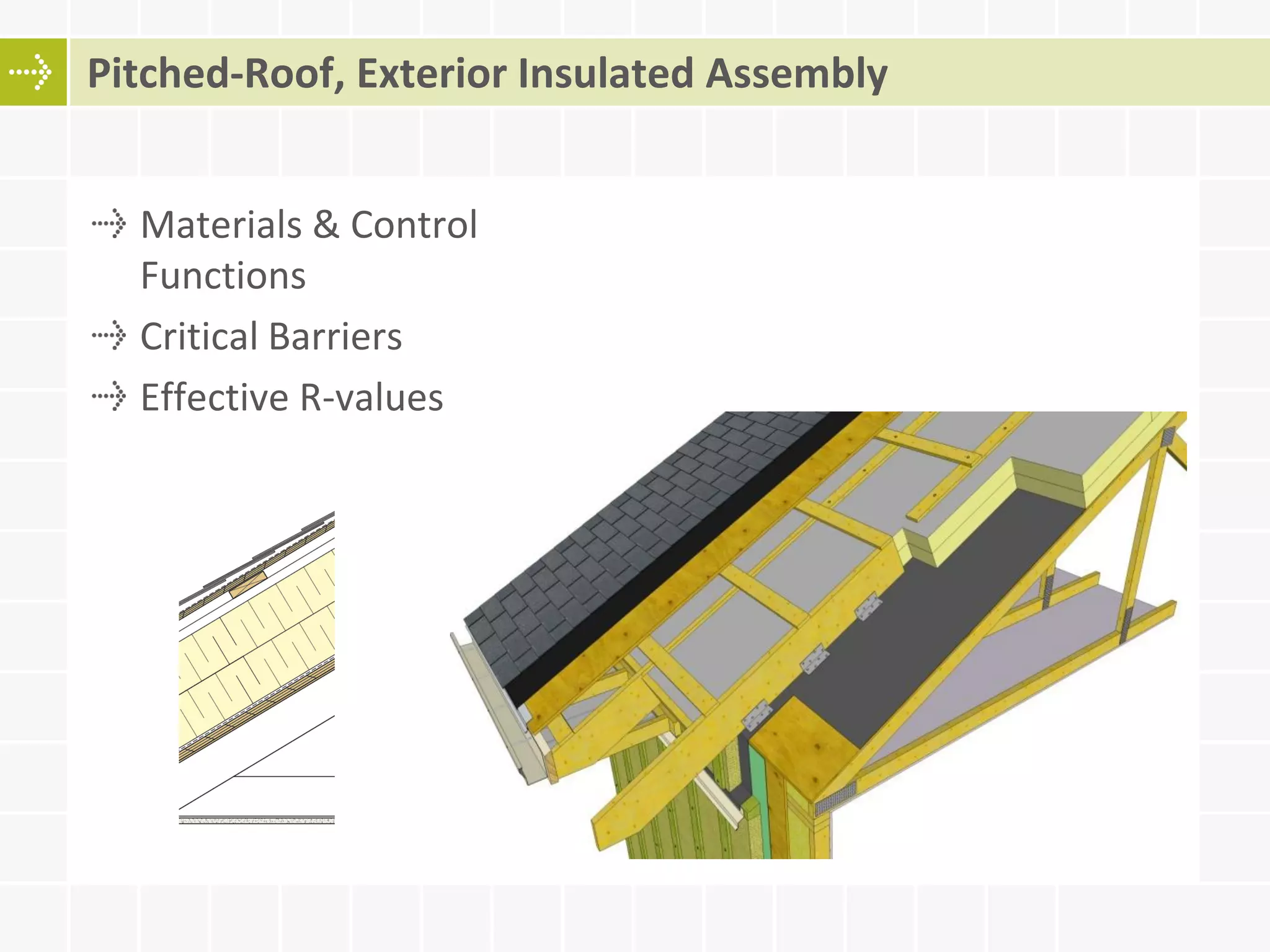 Pitched-Roof, Exterior Insulated Assembly

Materials & Control Functions

Critical Barriers

Effective R-values