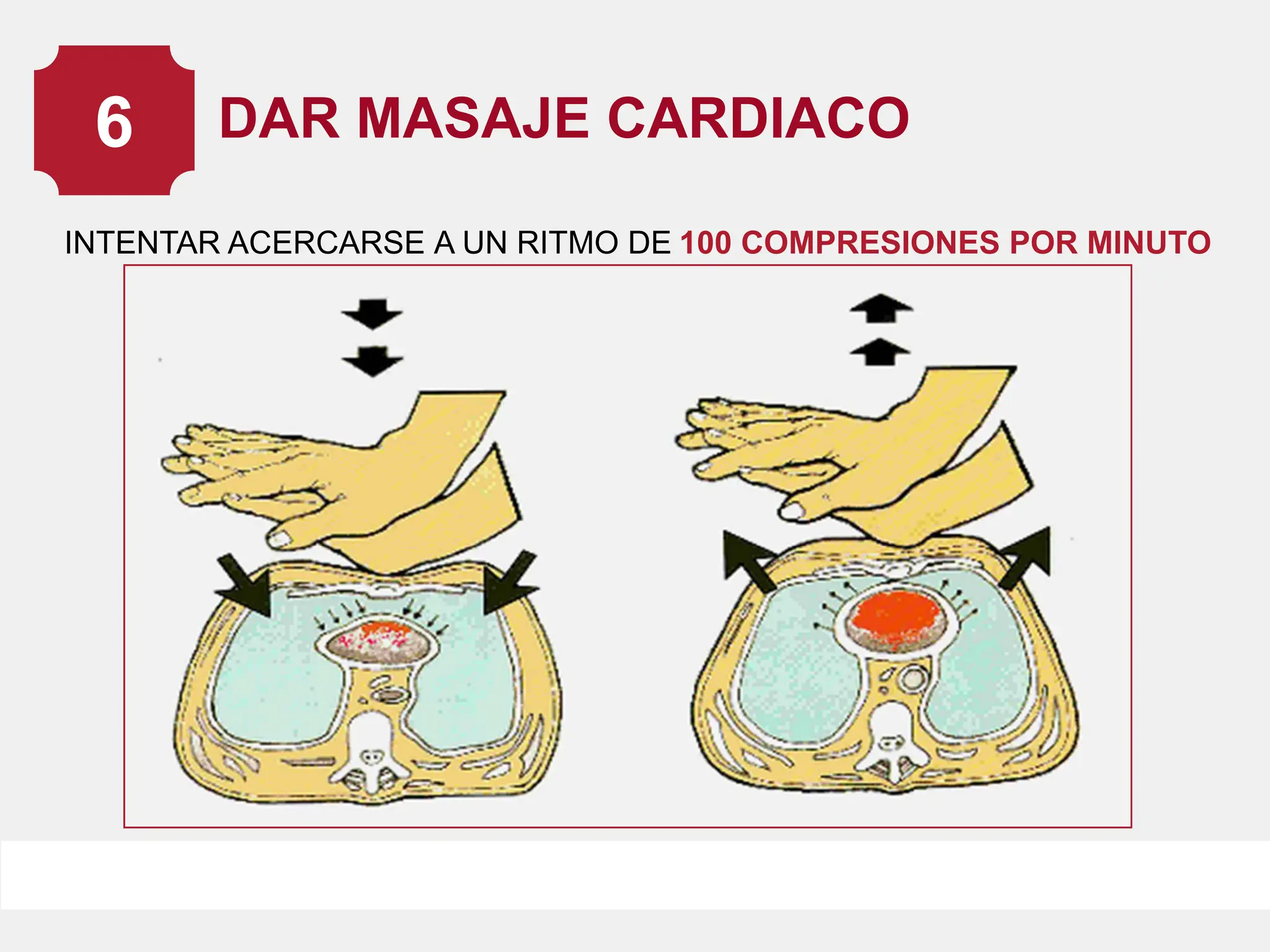 6

DAR MASAJE CARDIACO

INTENTAR ACERCARSE A UN RITMO DE 100 COMPRESIONES POR MINUTO