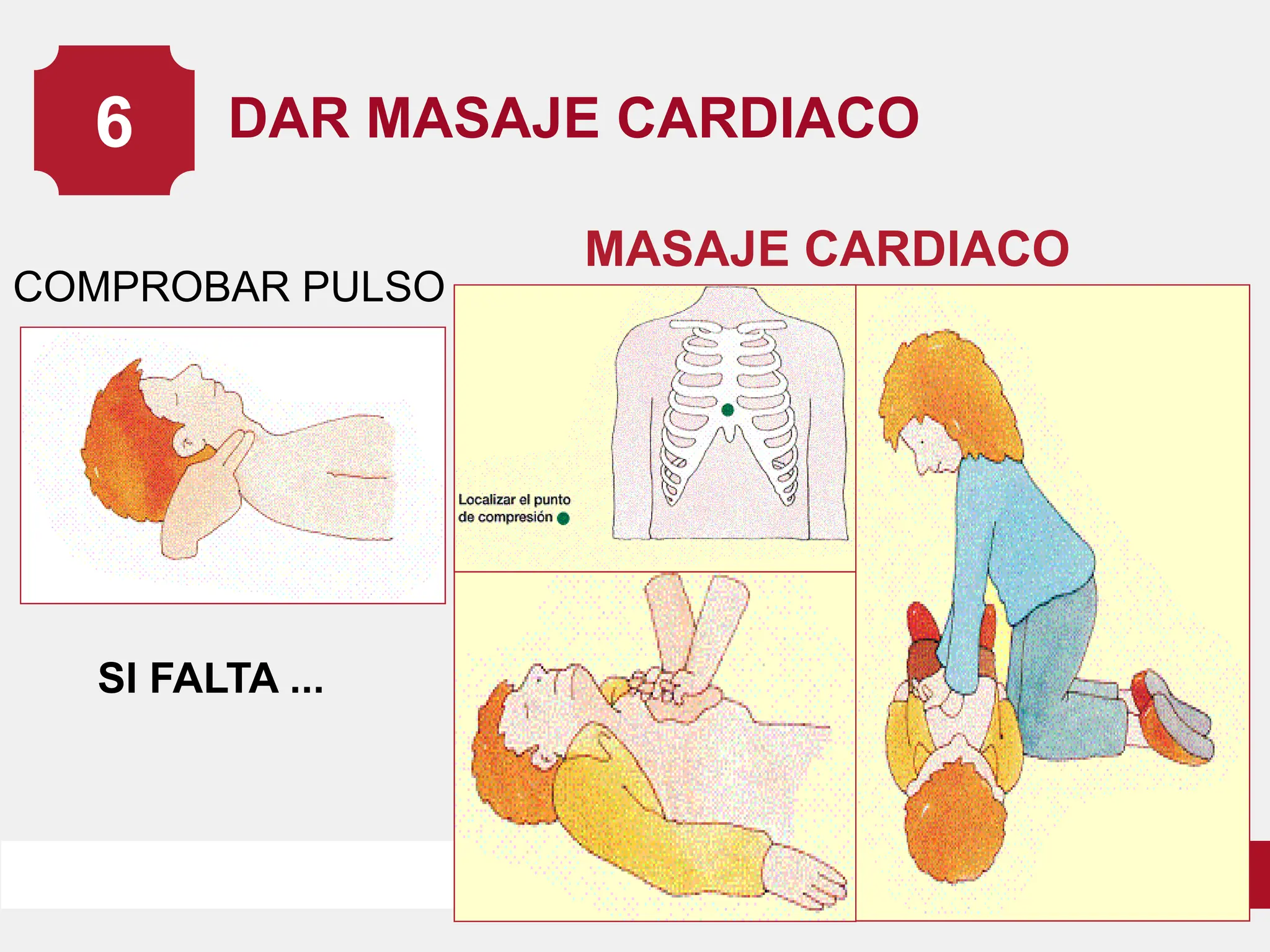 6

DAR MASAJE CARDIACO

COMPROBAR PULSO

SI FALTA ...

MASAJE CARDIACO

Localizar el punto de compresión