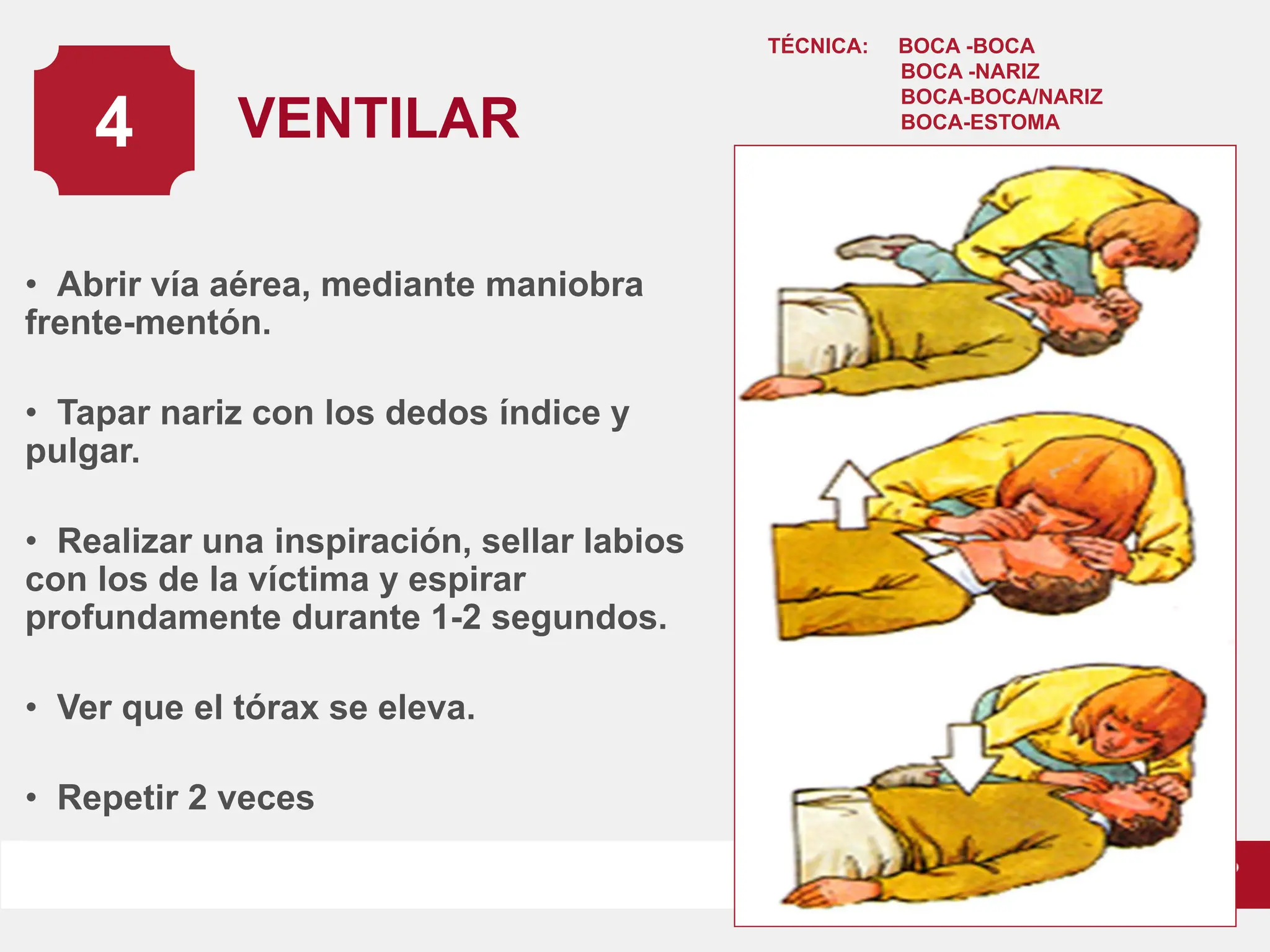 4

VENTILAR

TÉCNICA: BOCA -BOCA
BOCA -NARIZ
BOCA-BOCA/NARIZ
BOCA-ESTOMA

• Abrir vía aérea, mediante maniobra frente-mentón.

• Tapar nariz con los dedos índice y pulgar.

• Realizar una inspiración, sellar labios con los de la víctima y espirar profundamente durante 1-2 segundos.

• Ver que el tórax se eleva.

• Repetir 2 veces