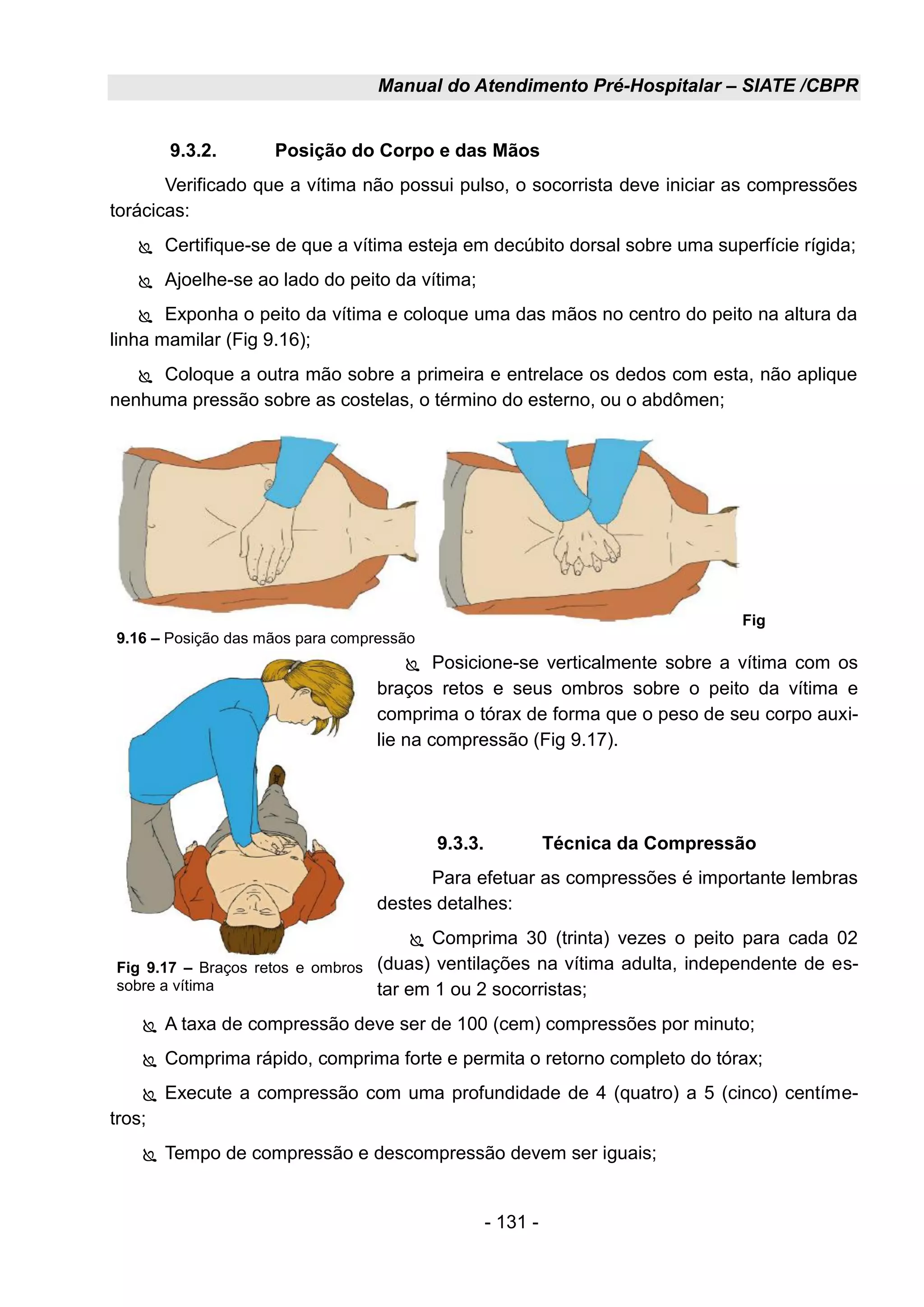 Manual do Atendimento Pré-Hospitalar – SIATE /CBPR

9.3.2. Posição do Corpo e das Mãos

Verificado que a vítima não possui pulso, o socorrista deve iniciar as compressões torácicas:

Certifique-se de que a vítima esteja em decúbito dorsal sobre uma superfície rígida;

Ajoelhe-se ao lado do peito da vítima;

Exponha o peito da vítima e coloque uma das mãos no centro do peito na altura da linha mamilar (Fig 9.16);

Coloque a outra mão sobre a primeira e entrelace os dedos com esta, não aplique nenhuma pressão sobre as costelas, o término do esterno, ou o abdômen;

Fig 9.16 – Posição das mãos para compressão

Posicione-se verticalmente sobre a vítima com os braços retos e seus ombros sobre o peito da vítima e comprima o tórax de forma que o peso de seu corpo auxilie na compressão (Fig 9.17).

9.3.3. Técnica da Compressão

Para efetuar as compressões é importante lembras destes detalhes:

Comprima 30 (trinta) vezes o peito para cada 02 (duas) ventilações na vítima adulta, independente de estar em 1 ou 2 socorristas;

Fig 9.17 – Braços retos e ombros sobre a vítima

A taxa de compressão deve ser de 100 (cem) compressões por minuto;

Comprima rápido, comprima forte e permita o retorno completo do tórax;

Execute a compressão com uma profundidade de 4 (quatro) a 5 (cinco) centímetros;

Tempo de compressão e descompressão devem ser iguais;

- 131 -