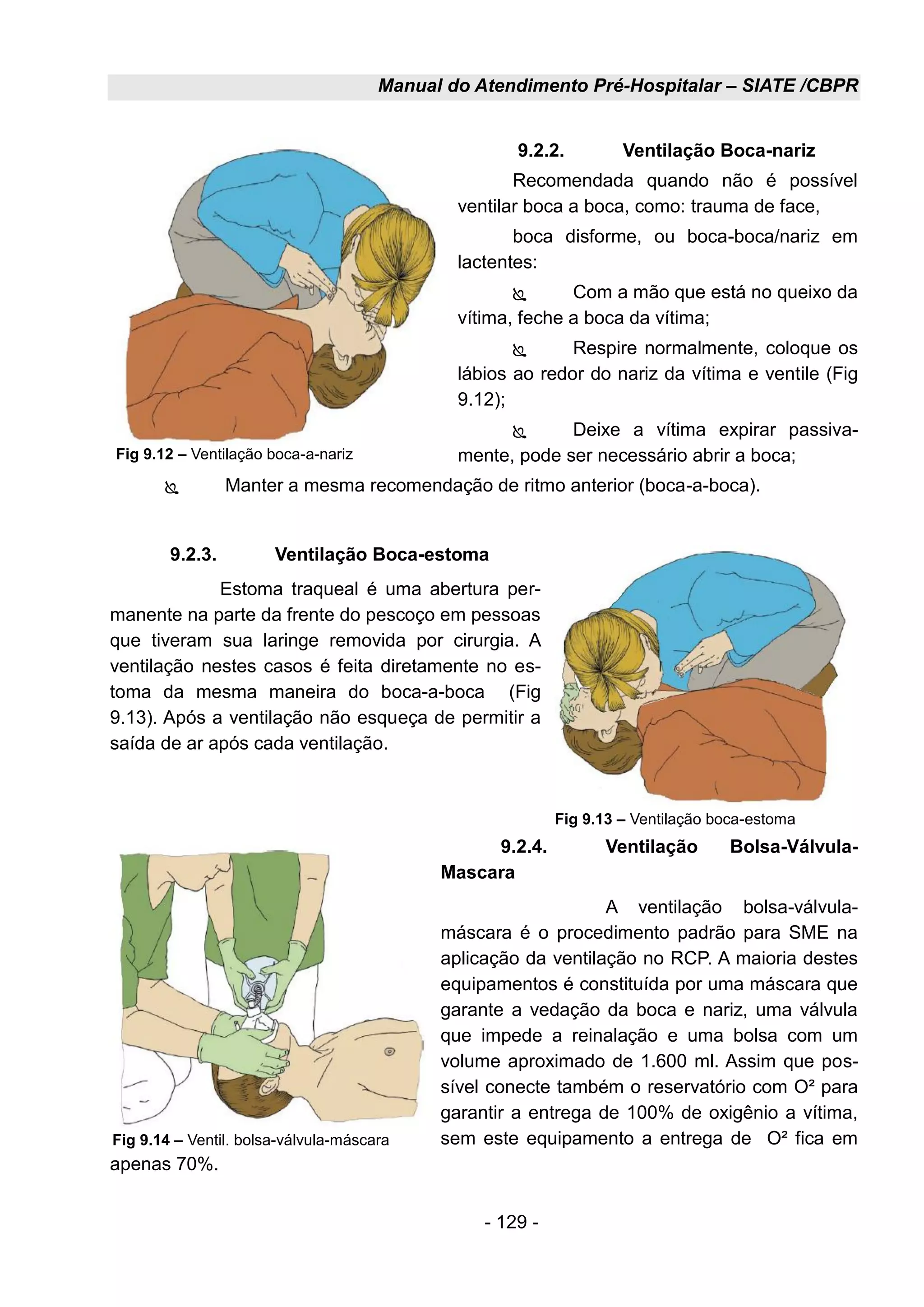 Manual do Atendimento Pré-Hospitalar – SIATE /CBPR

9.2.2. Ventilação Boca-nariz

Recomendada quando não é possível ventilar boca a boca, como: trauma de face,

boca disforme, ou boca-boca/nariz em lactentes:

Com a mão que está no queixo da vítima, feche a boca da vítima;

Respire normalmente, coloque os lábios ao redor do nariz da vítima e ventile (Fig 9.12);

Deixe a vítima expirar passivamente, pode ser necessário abrir a boca;

Fig 9.12 – Ventilação boca-a-nariz

Manter a mesma recomendação de ritmo anterior (boca-a-boca).

9.2.3. Ventilação Boca-estoma

Estoma traqueal é uma abertura permanente na parte da frente do pescoço em pessoas que tiveram sua laringe removida por cirurgia. A ventilação nestes casos é feita diretamente no estoma da mesma maneira do boca-a-boca (Fig 9.13). Após a ventilação não esqueça de permitir a saída de ar após cada ventilação.

Fig 9.13 – Ventilação boca-estoma

9.2.4. Ventilação Bolsa-Válvula-Mascara

A ventilação bolsa-válvula-máscara é o procedimento padrão para SME na aplicação da ventilação no RCP. A maioria destes equipamentos é constituída por uma máscara que garante a vedação da boca e nariz, uma válvula que impede a reinalação e uma bolsa com um volume aproximado de 1.600 ml. Assim que possível conecte também o reservatório com O² para garantir a entrega de 100% de oxigênio a vítima, sem este equipamento a entrega de O² fica em apenas 70%.

Fig 9.14 – Ventil. bolsa-válvula-máscara

- 129 -