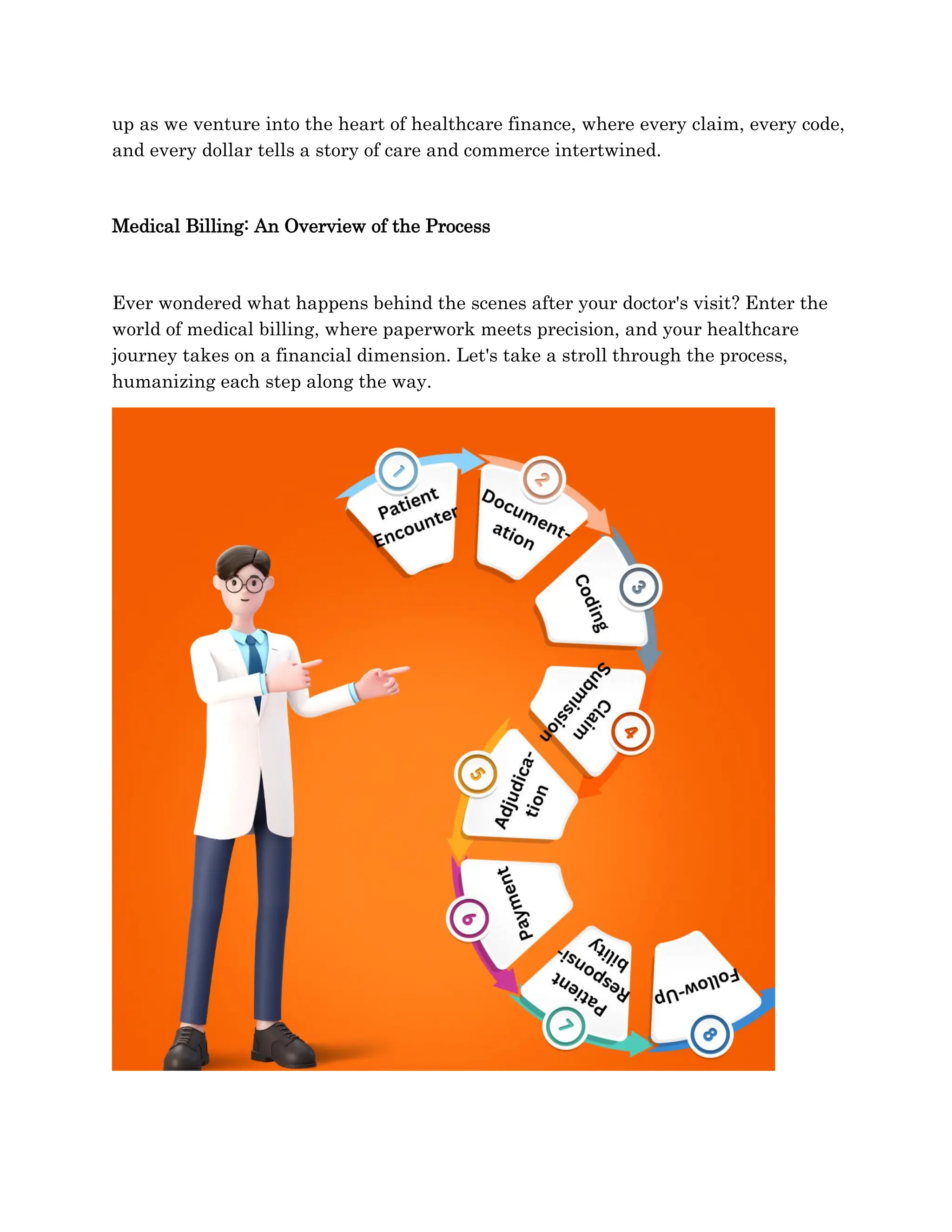 up as we venture into the heart of healthcare finance, where every claim, every code, and every dollar tells a story of care and commerce intertwined.

Medical Billing: An Overview of the Process

Ever wondered what happens behind the scenes after your doctor's visit? Enter the world of medical billing, where paperwork meets precision, and your healthcare journey takes on a financial dimension. Let's take a stroll through the process, humanizing each step along the way.

1
Patient Encounter

2
Document-ation

3
Coding

4
Claim Submission

5
Adjudica-tion

6
Payment

7
Patient Responsi-bility

8
Follow-Up