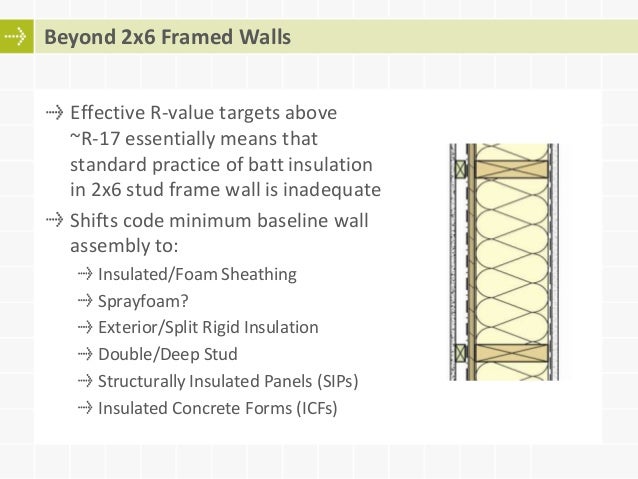 Beyond 2x6 Framed Walls

Effective R-value targets above ~R-17 essentially means that standard practice of batt insulation in 2x6 stud frame wall is inadequate

Shifts code minimum baseline wall assembly to:

Insulated/Foam Sheathing

Sprayfoam?

Exterior/Split Rigid Insulation

Double/Deep Stud

Structurally Insulated Panels (SIPs)

Insulated Concrete Forms (ICFs)