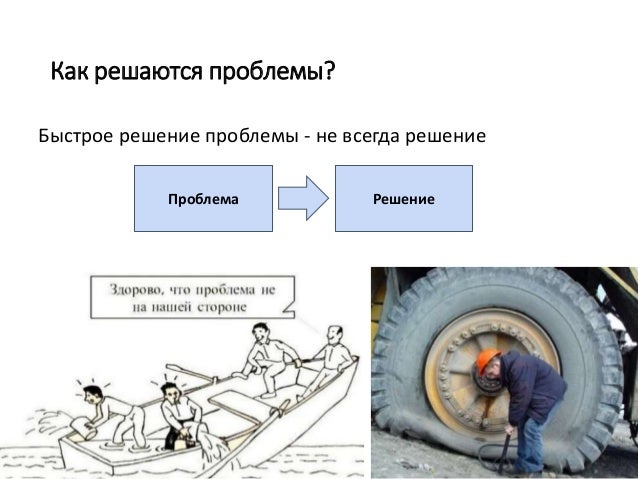 Как решаются проблемы?

Быстрое решение проблемы - не всегда решение

Проблема

Решение

Здорово, что проблема не на нашей стороне