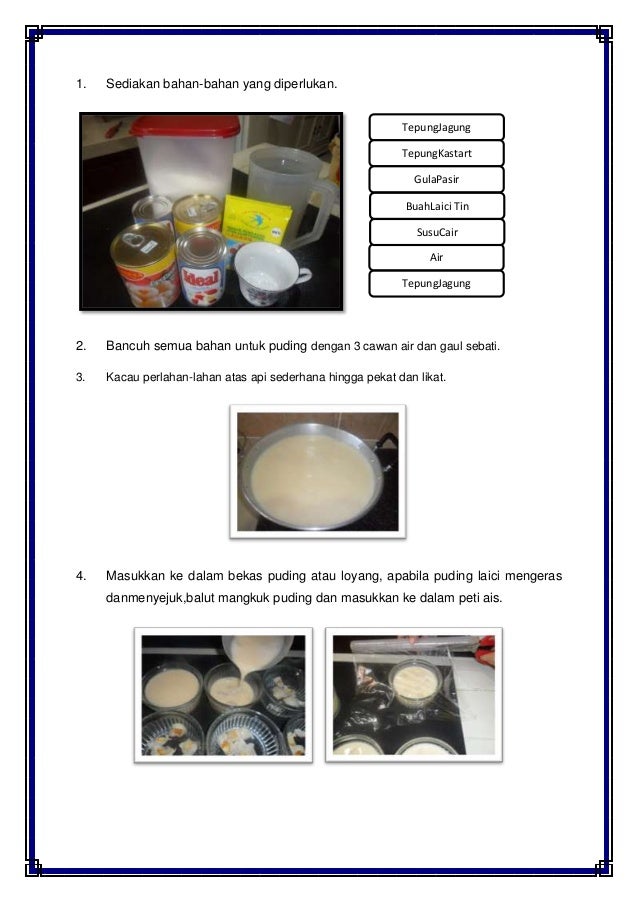 1. Sediakan bahan-bahan yang diperlukan.

Ideal

TepungJagung

TepungKastart

GulaPasir

BuahLaici Tin

SusuCair

Air

TepungJagung

2. Bancuh semua bahan untuk puding dengan 3 cawan air dan gaul sebati.

3. Kacau perlahan-lahan atas api sederhana hingga pekat dan likat.

4. Masukkan ke dalam bekas puding atau loyang, apabila puding laici mengeras danmenyejuk,balut mangkuk puding dan masukkan ke dalam peti ais.