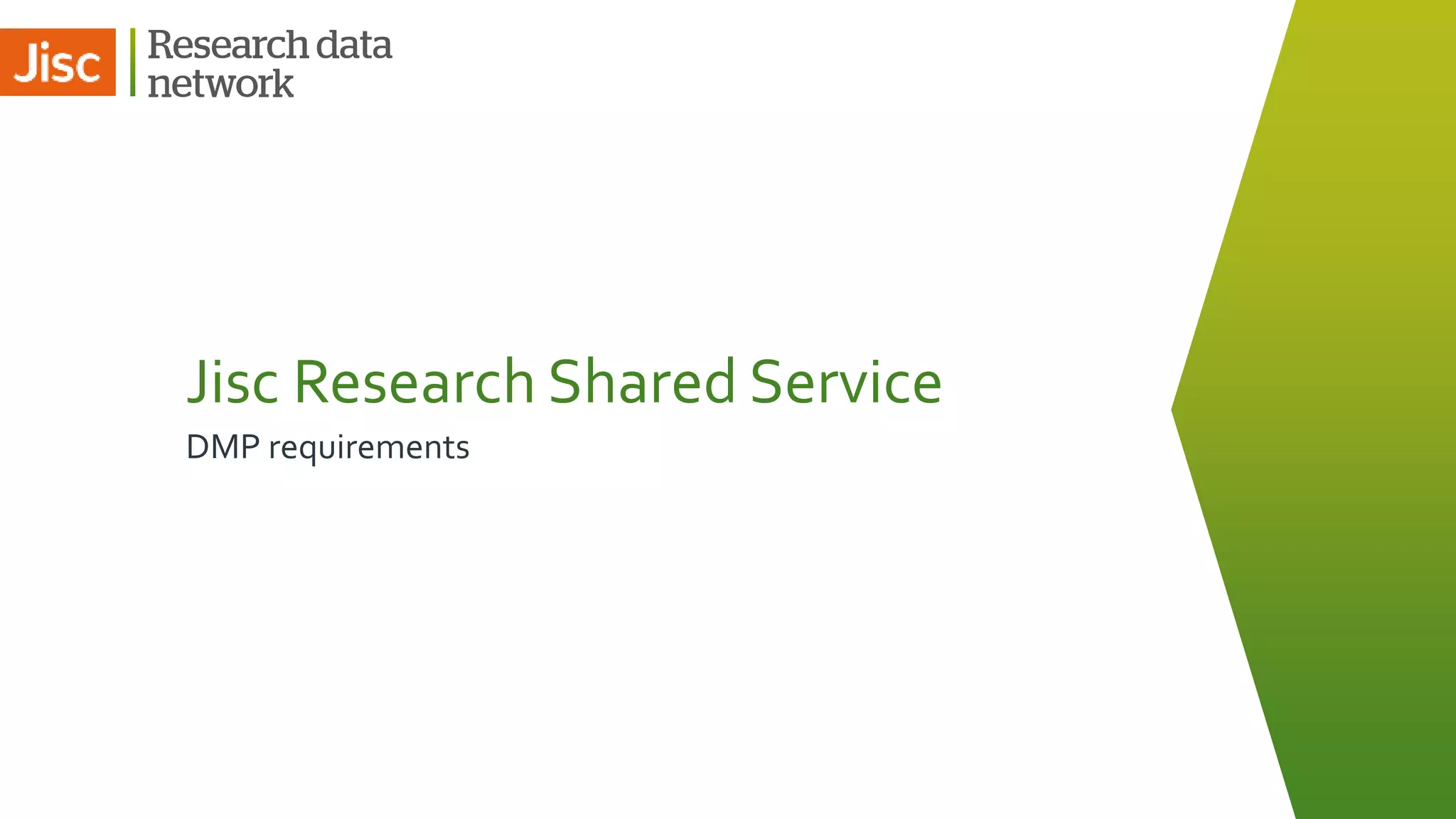 Jisc

Research data
network

Jisc Research Shared Service

DMP requirements