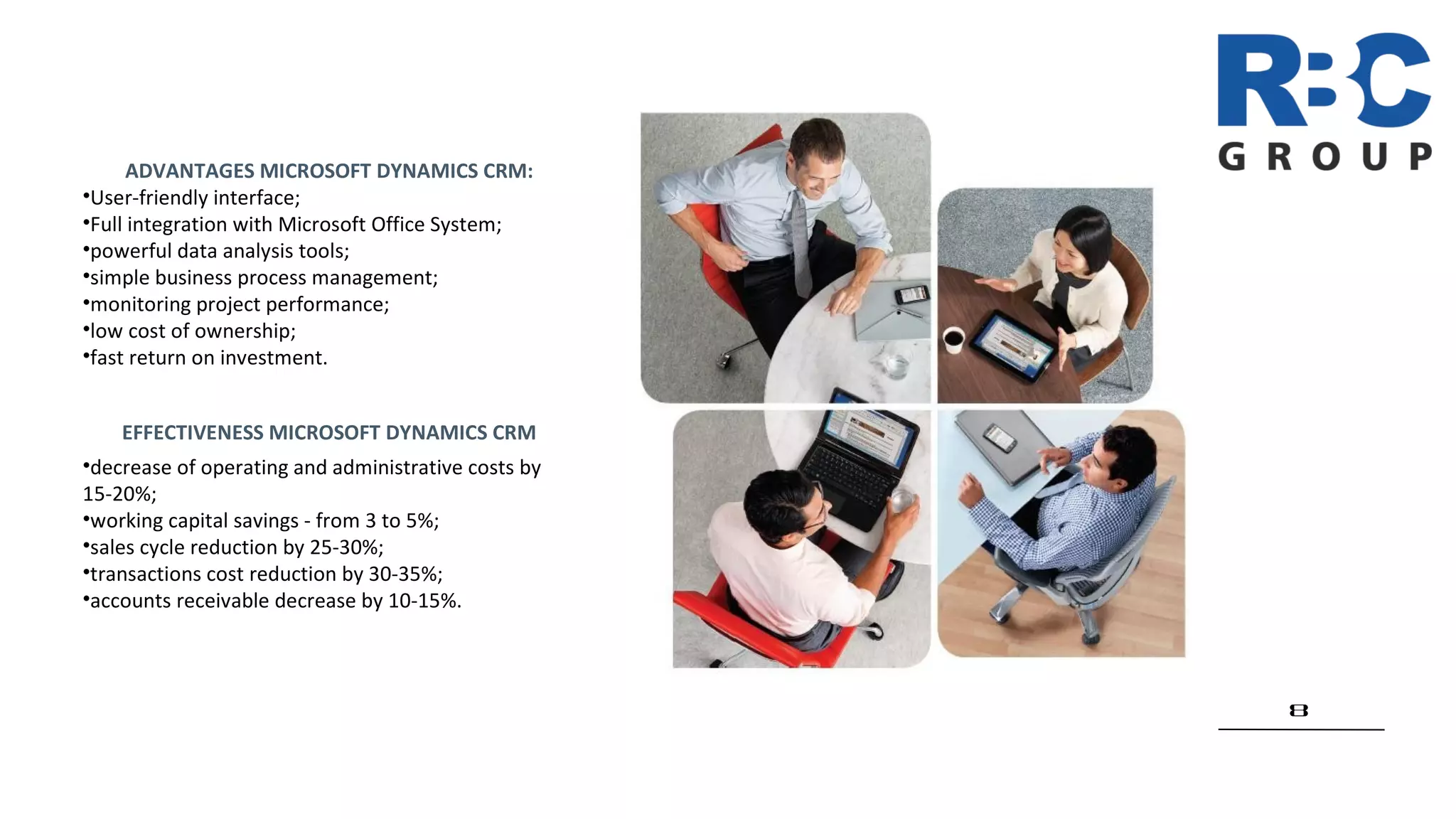 RBC
GROUP

ADVANTAGES MICROSOFT DYNAMICS CRM:
•User-friendly interface;
•Full integration with Microsoft Office System;
•powerful data analysis tools;
•simple business process management;
•monitoring project performance;
•low cost of ownership;
•fast return on investment.

EFFECTIVENESS MICROSOFT DYNAMICS CRM
•decrease of operating and administrative costs by 15-20%;
•working capital savings - from 3 to 5%;
•sales cycle reduction by 25-30%;
•transactions cost reduction by 30-35%;
•accounts receivable decrease by 10-15%.

8