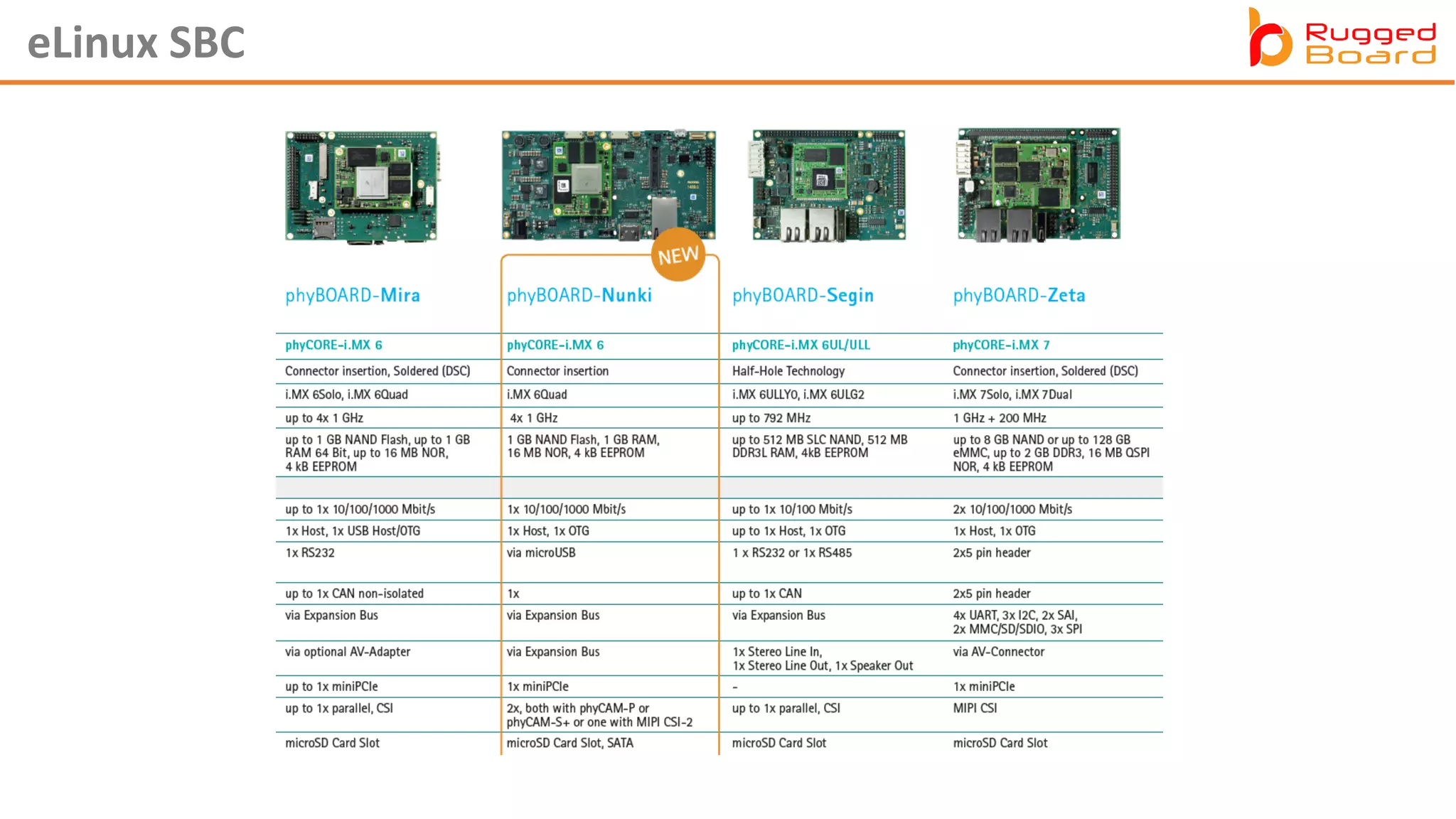 eLinux SBC

Rugged Board

NEW

| phyBOARD-Mira | phyBOARD-Nunki | phyBOARD-Segin | phyBOARD-Zeta |
|---|---|---|---|
| phyCORE-i.MX 6 | phyCORE-i.MX 6 | phyCORE-i.MX 6UL/ULL | phyCORE-i.MX 7 |
| Connector insertion, Soldered (DSC) | Connector insertion | Half-Hole Technology | Connector insertion, Soldered (DSC) |
| i.MX 6Solo, i.MX 6Quad | i.MX 6Quad | i.MX 6ULLY0, i.MX 6ULG2 | i.MX 7Solo, i.MX 7Dual |
| up to 4x 1 GHz | 4x 1 GHz | up to 792 MHz | 1 GHz + 200 MHz |
| up to 1 GB NAND Flash, up to 1 GB RAM 64 Bit, up to 16 MB NOR, 4 kB EEPROM | 1 GB NAND Flash, 1 GB RAM, 16 MB NOR, 4 kB EEPROM | up to 512 MB SLC NAND, 512 MB DDR3L RAM, 4kB EEPROM | up to 8 GB NAND or up to 128 GB eMMC, up to 2 GB DDR3, 16 MB QSPI NOR, 4 kB EEPROM |
| | | | |
| up to 1x 10/100/1000 Mbit/s | 1x 10/100/1000 Mbit/s | up to 1x 10/100 Mbit/s | 2x 10/100/1000 Mbit/s |
| 1x Host, 1x USB Host/OTG | 1x Host, 1x OTG | up to 1x Host, 1x OTG | 1x Host, 1x OTG |
| 1x RS232 | via microUSB | 1 x RS232 or 1x RS485 | 2x5 pin header |
| up to 1x CAN non-isolated | 1x | up to 1x CAN | 2x5 pin header |
| via Expansion Bus | via Expansion Bus | via Expansion Bus | 4x UART, 3x I2C, 2x SAI, 2x MMC/SD/SDIO, 3x SPI |
| via optional AV-Adapter | via Expansion Bus | 1x Stereo Line In, 1x Stereo Line Out, 1x Speaker Out | via AV-Connector |
| up to 1x miniPCIe | 1x miniPCIe | - | 1x miniPCIe |
| up to 1x parallel, CSI | 2x, both with phyCAM-P or phyCAM-S+ or one with MIPI CSI-2 | up to 1x parallel, CSI | MIPI CSI |
| microSD Card Slot | microSD Card Slot, SATA | microSD Card Slot | microSD Card Slot |