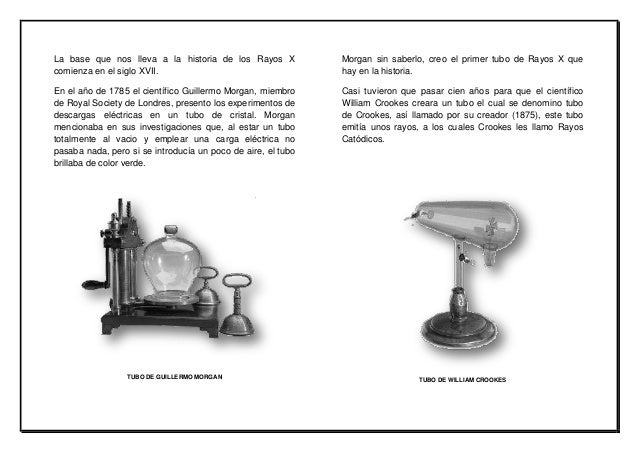 La base que nos lleva a la historia de los Rayos X comienza en el siglo XVII.

En el año de 1785 el científico Guillermo Morgan, miembro de Royal Society de Londres, presento los experimentos de descargas eléctricas en un tubo de cristal. Morgan mencionaba en sus investigaciones que, al estar un tubo totalmente al vacio y emplear una carga eléctrica no pasaba nada, pero si se introducía un poco de aire, el tubo brillaba de color verde.

TUBO DE GUILLERMO MORGAN

Morgan sin saberlo, creo el primer tubo de Rayos X que hay en la historia.

Casi tuvieron que pasar cien años para que el científico William Crookes creara un tubo el cual se denomino tubo de Crookes, así llamado por su creador (1875), este tubo emitía unos rayos, a los cuales Crookes les llamo Rayos Catódicos.

TUBO DE WILLIAM CROOKES