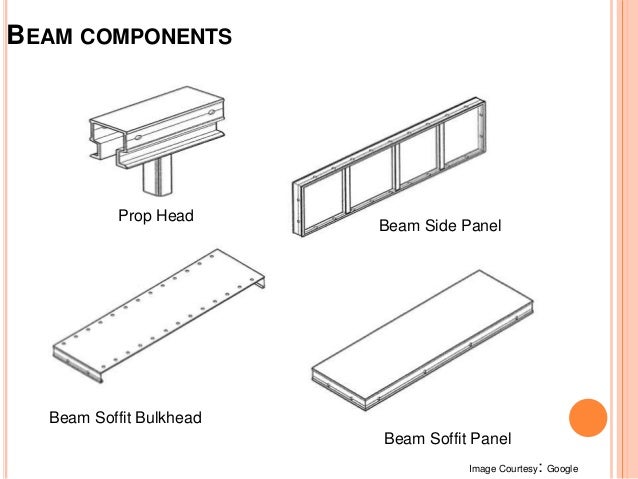 BEAM COMPONENTS

Prop Head

Beam Side Panel

Beam Soffit Bulkhead

Beam Soffit Panel

Image Courtesy: Google