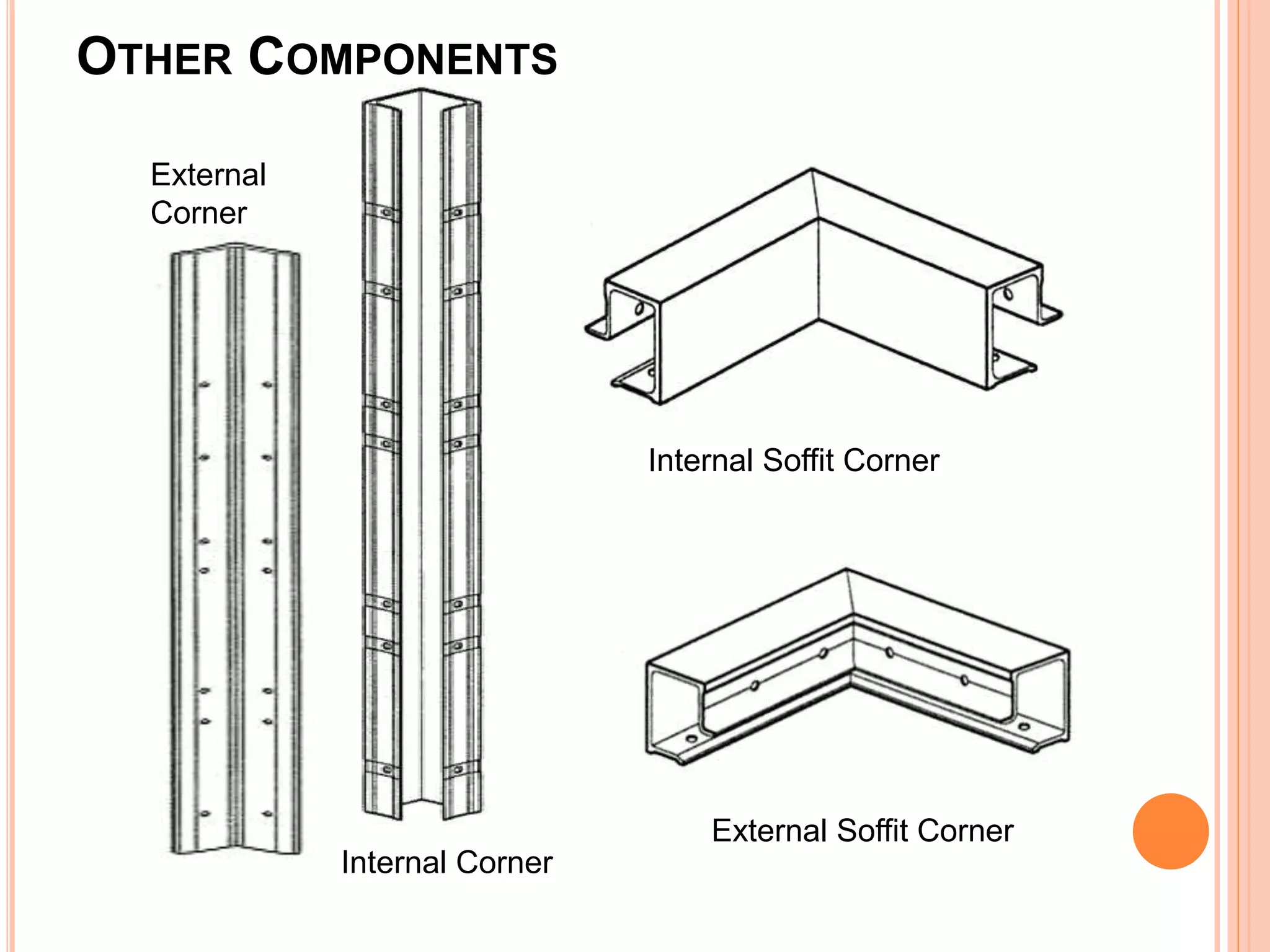 OTHER COMPONENTS

External Corner

Internal Corner

Internal Soffit Corner

External Soffit Corner