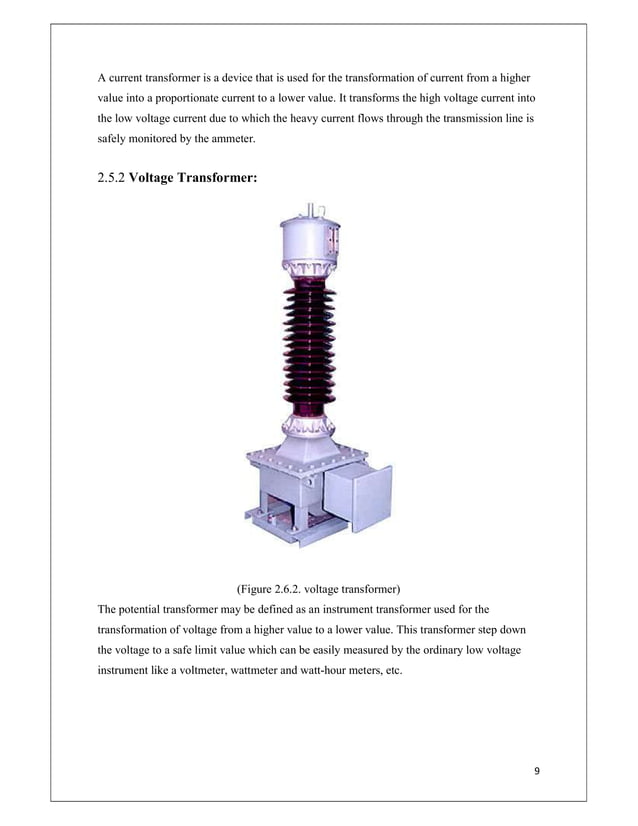 A current transformer is a device that is used for the transformation of current from a higher value into a proportionate current to a lower value. It transforms the high voltage current into the low voltage current due to which the heavy current flows through the transmission line is safely monitored by the ammeter.

2.5.2 Voltage Transformer:

(Figure 2.6.2. voltage transformer)

The potential transformer may be defined as an instrument transformer used for the transformation of voltage from a higher value to a lower value. This transformer step down the voltage to a safe limit value which can be easily measured by the ordinary low voltage instrument like a voltmeter, wattmeter and watt-hour meters, etc.

9