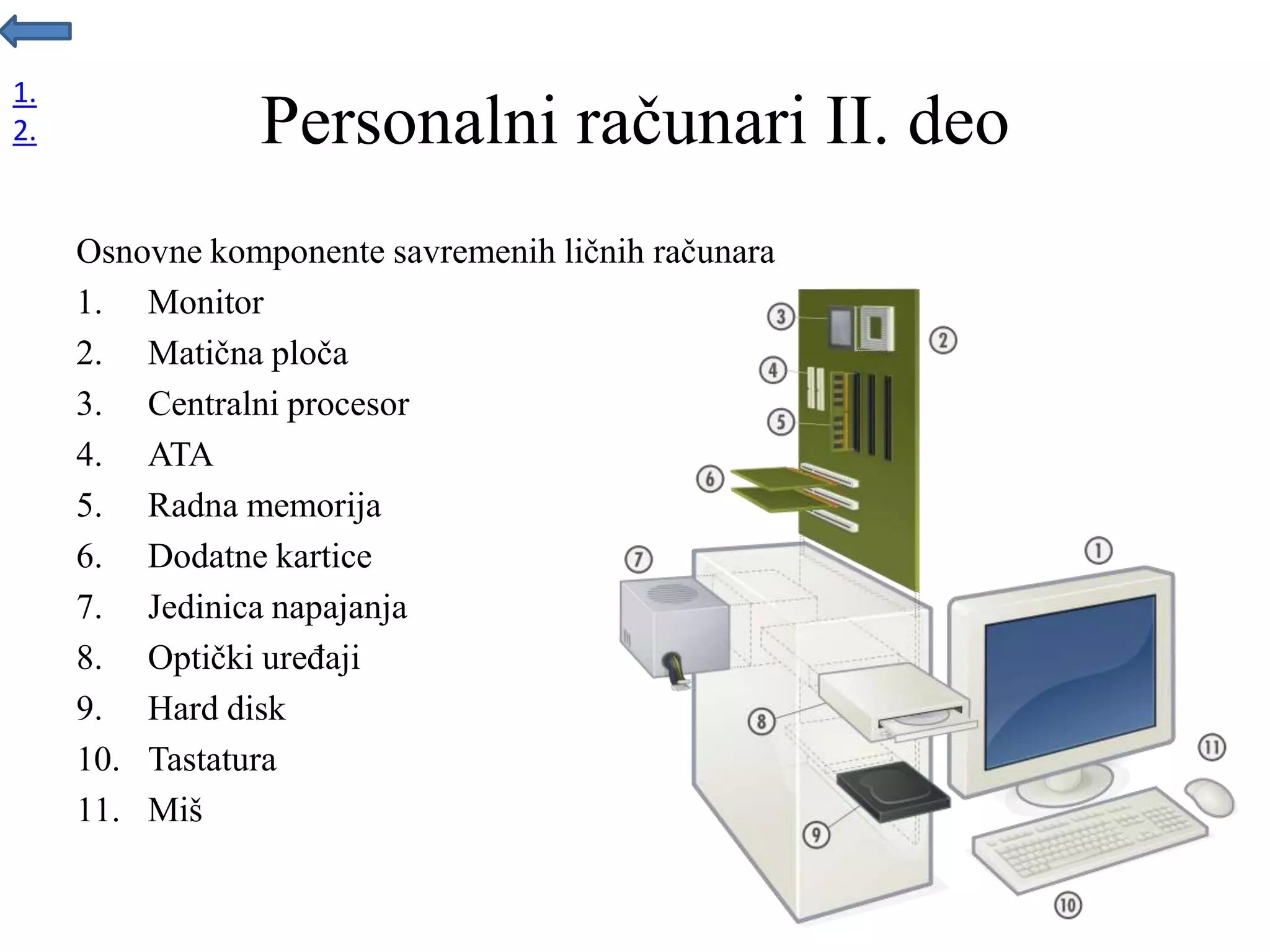 1.
2.

Personalni računari II. deo

Osnovne komponente savremenih ličnih računara

1. Monitor
2. Matična ploča
3. Centralni procesor
4. ATA
5. Radna memorija
6. Dodatne kartice
7. Jedinica napajanja
8. Optički uređaji
9. Hard disk
10. Tastatura
11. Miš

3
2
4
5
6
7
1
8
11
9
10