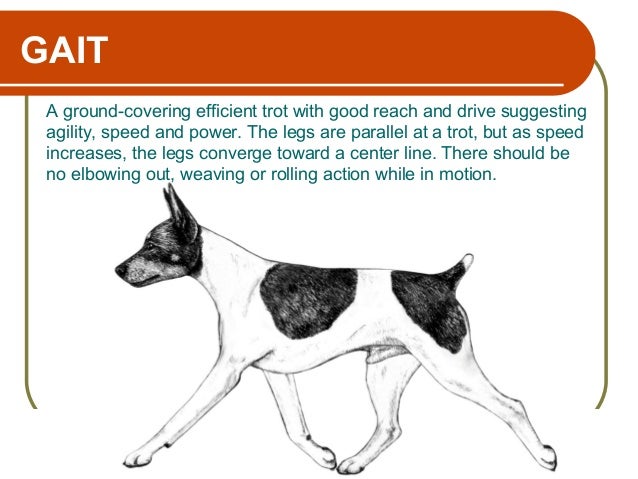 GAIT

A ground-covering efficient trot with good reach and drive suggesting agility, speed and power. The legs are parallel at a trot, but as speed increases, the legs converge toward a center line. There should be no elbowing out, weaving or rolling action while in motion.