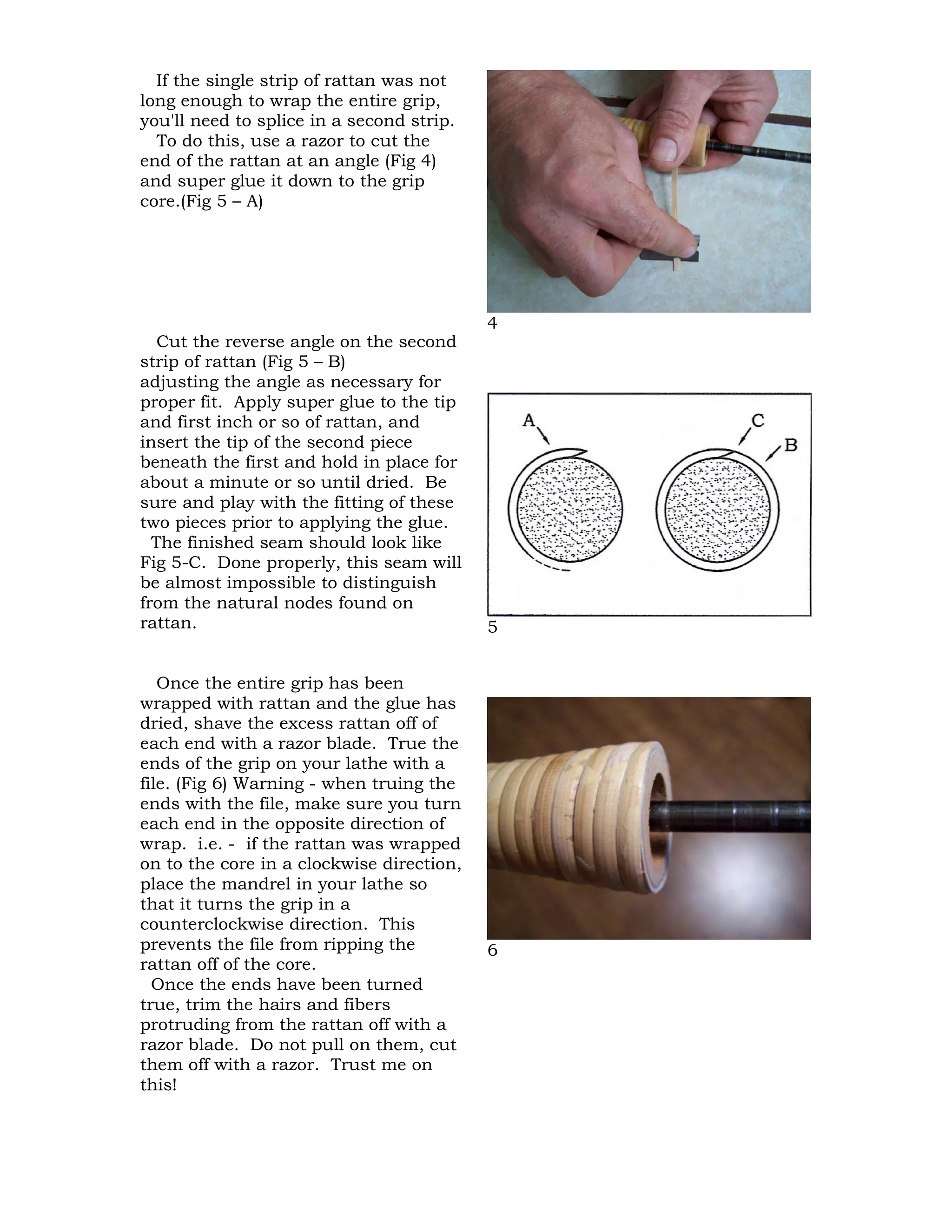 If the single strip of rattan was not long enough to wrap the entire grip, you'll need to splice in a second strip.
To do this, use a razor to cut the end of the rattan at an angle (Fig 4) and super glue it down to the grip core.(Fig 5 – A)

4

Cut the reverse angle on the second strip of rattan (Fig 5 – B) adjusting the angle as necessary for proper fit. Apply super glue to the tip and first inch or so of rattan, and insert the tip of the second piece beneath the first and hold in place for about a minute or so until dried. Be sure and play with the fitting of these two pieces prior to applying the glue.
The finished seam should look like Fig 5-C. Done properly, this seam will be almost impossible to distinguish from the natural nodes found on rattan.

A
C
B

5

Once the entire grip has been wrapped with rattan and the glue has dried, shave the excess rattan off of each end with a razor blade. True the ends of the grip on your lathe with a file. (Fig 6) Warning - when truing the ends with the file, make sure you turn each end in the opposite direction of wrap. i.e. - if the rattan was wrapped on to the core in a clockwise direction, place the mandrel in your lathe so that it turns the grip in a counterclockwise direction. This prevents the file from ripping the rattan off of the core.
Once the ends have been turned true, trim the hairs and fibers protruding from the rattan off with a razor blade. Do not pull on them, cut them off with a razor. Trust me on this!

6