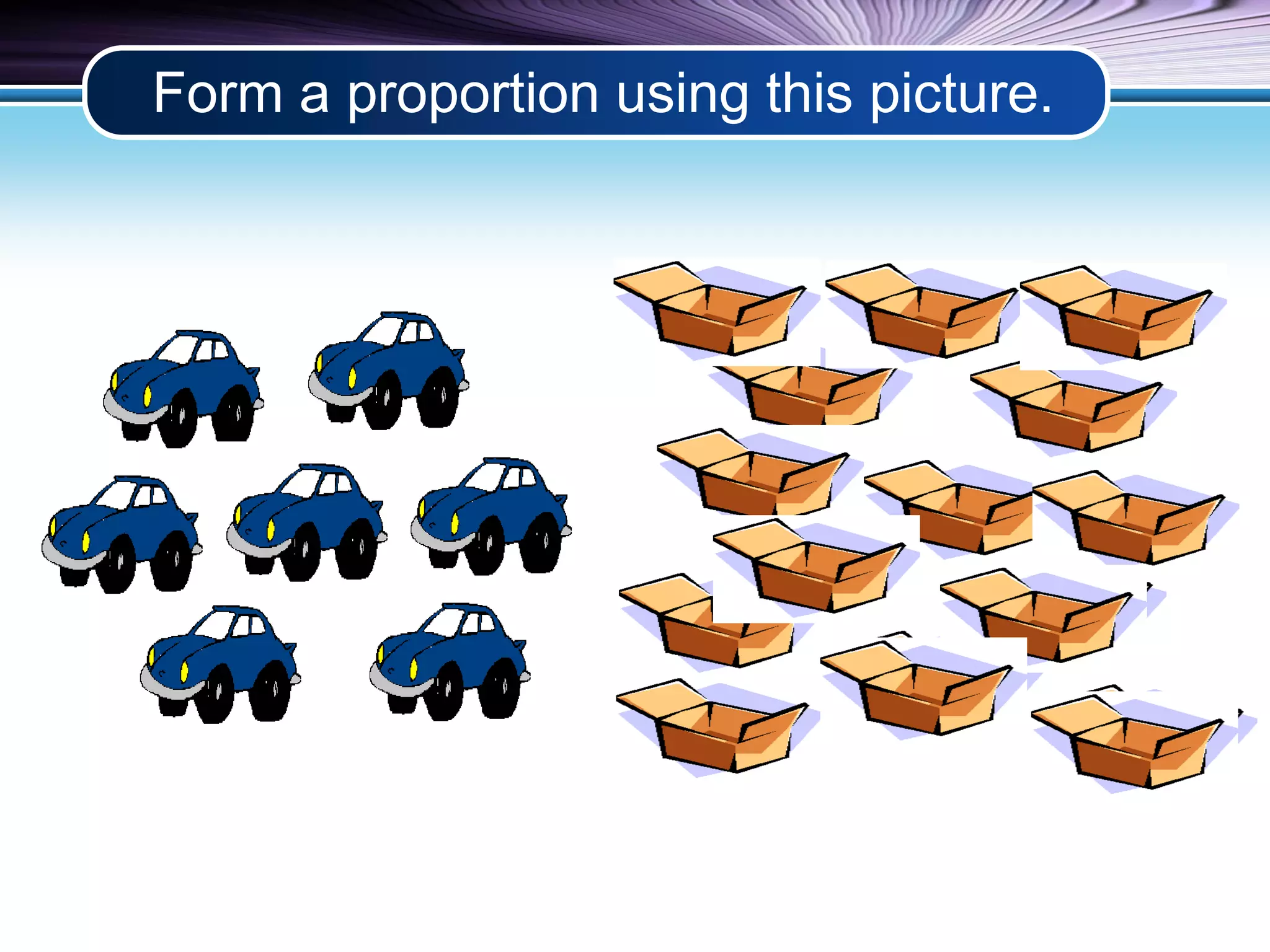 Form a proportion using this picture.