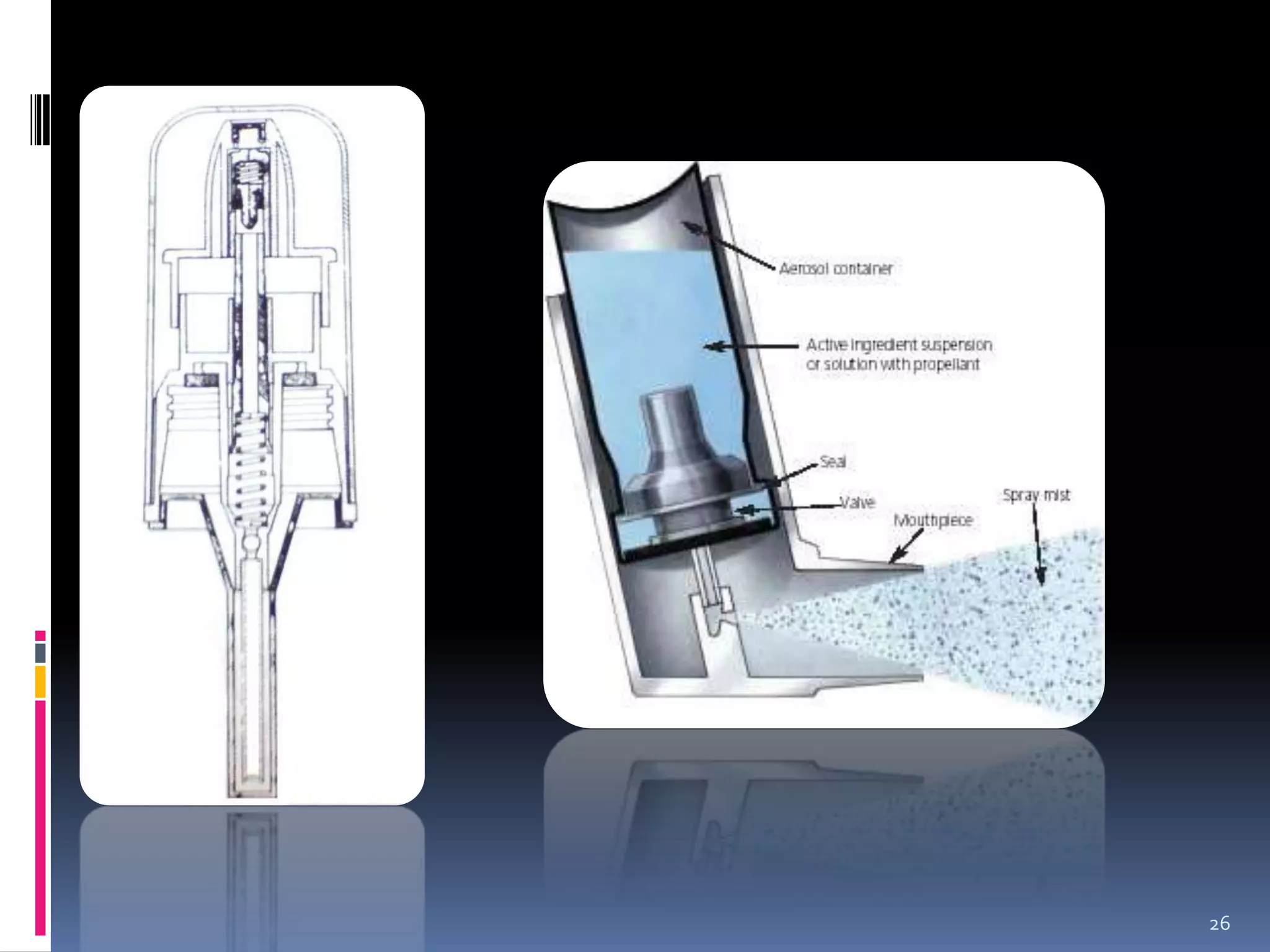 Aerosol container

Active ingredient suspension or solution with propellant

Seal

Valve

Mouthpiece

Spray mist

26