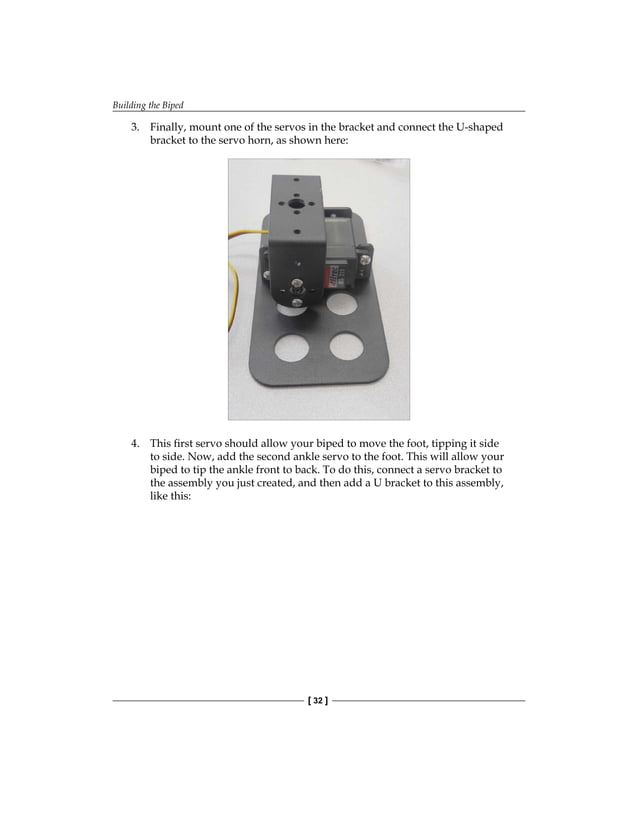 Building the Biped

3. Finally, mount one of the servos in the bracket and connect the U-shaped bracket to the servo horn, as shown here:

4. This first servo should allow your biped to move the foot, tipping it side to side. Now, add the second ankle servo to the foot. This will allow your biped to tip the ankle front to back. To do this, connect a servo bracket to the assembly you just created, and then add a U bracket to this assembly, like this:

[ 32 ]