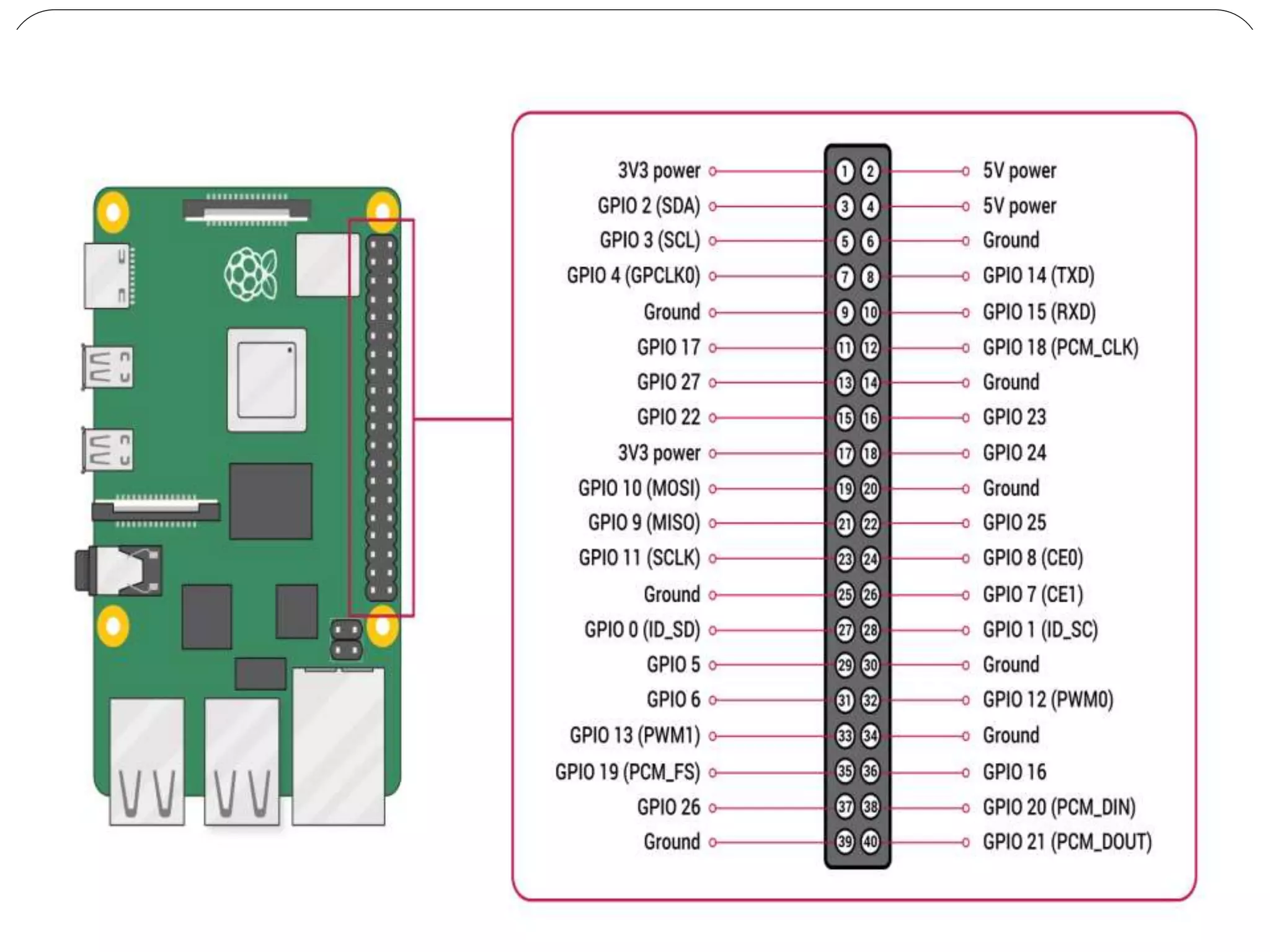 3V3 power 1 2 5V power
GPIO 2 (SDA) 3 4 5V power
GPIO 3 (SCL) 5 6 Ground
GPIO 4 (GPCLK0) 7 8 GPIO 14 (TXD)
Ground 9 10 GPIO 15 (RXD)
GPIO 17 11 12 GPIO 18 (PCM_CLK)
GPIO 27 13 14 Ground
GPIO 22 15 16 GPIO 23
3V3 power 17 18 GPIO 24
GPIO 10 (MOSI) 19 20 Ground
GPIO 9 (MISO) 21 22 GPIO 25
GPIO 11 (SCLK) 23 24 GPIO 8 (CE0)
Ground 25 26 GPIO 7 (CE1)
GPIO 0 (ID_SD) 27 28 GPIO 1 (ID_SC)
GPIO 5 29 30 Ground
GPIO 6 31 32 GPIO 12 (PWM0)
GPIO 13 (PWM1) 33 34 Ground
GPIO 19 (PCM_FS) 35 36 GPIO 16
GPIO 26 37 38 GPIO 20 (PCM_DIN)
Ground 39 40 GPIO 21 (PCM_DOUT)